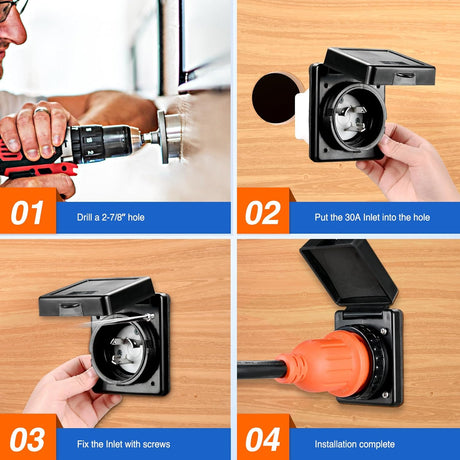 01
Drill a 2-7/8" hole

02
Put the 30A Inlet into the hole

03
Fix the Inlet with screws

04
Installation complete