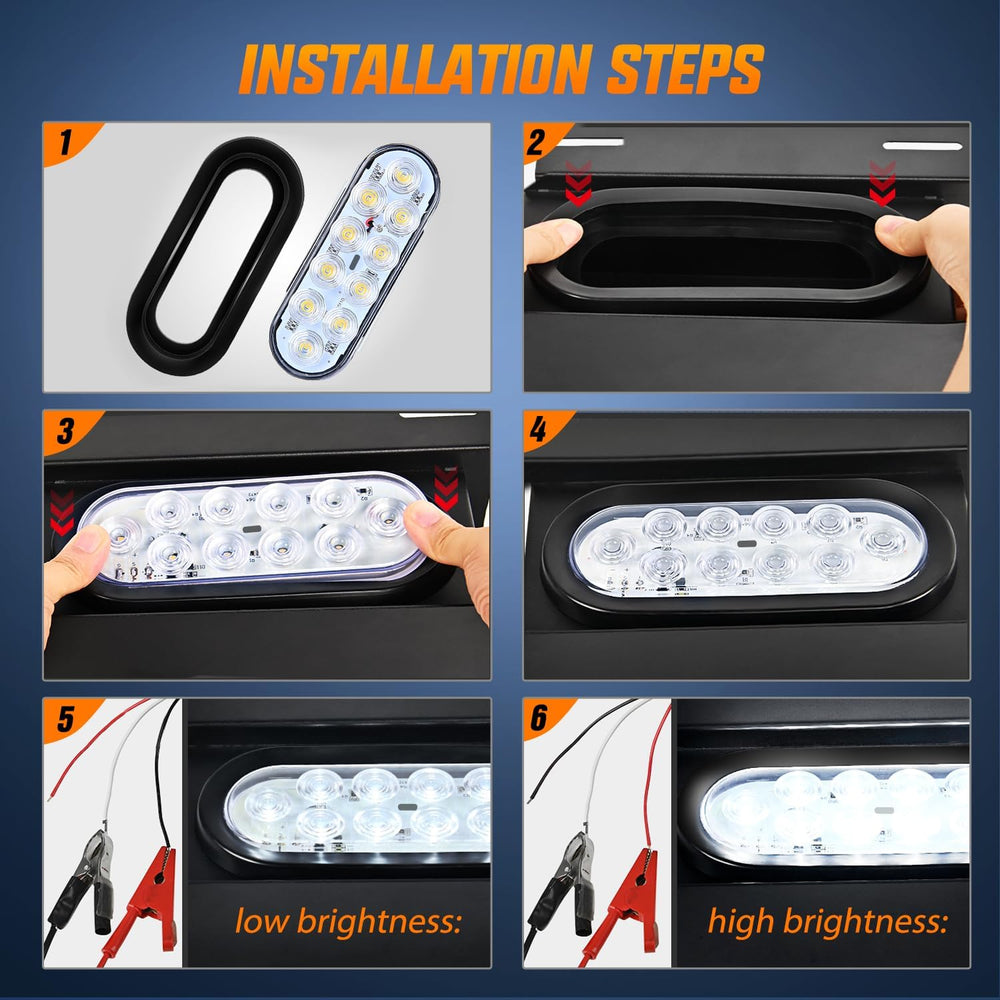 INSTALLATION STEPS

1

2

3

4

5

low brightness:

6

high brightness: