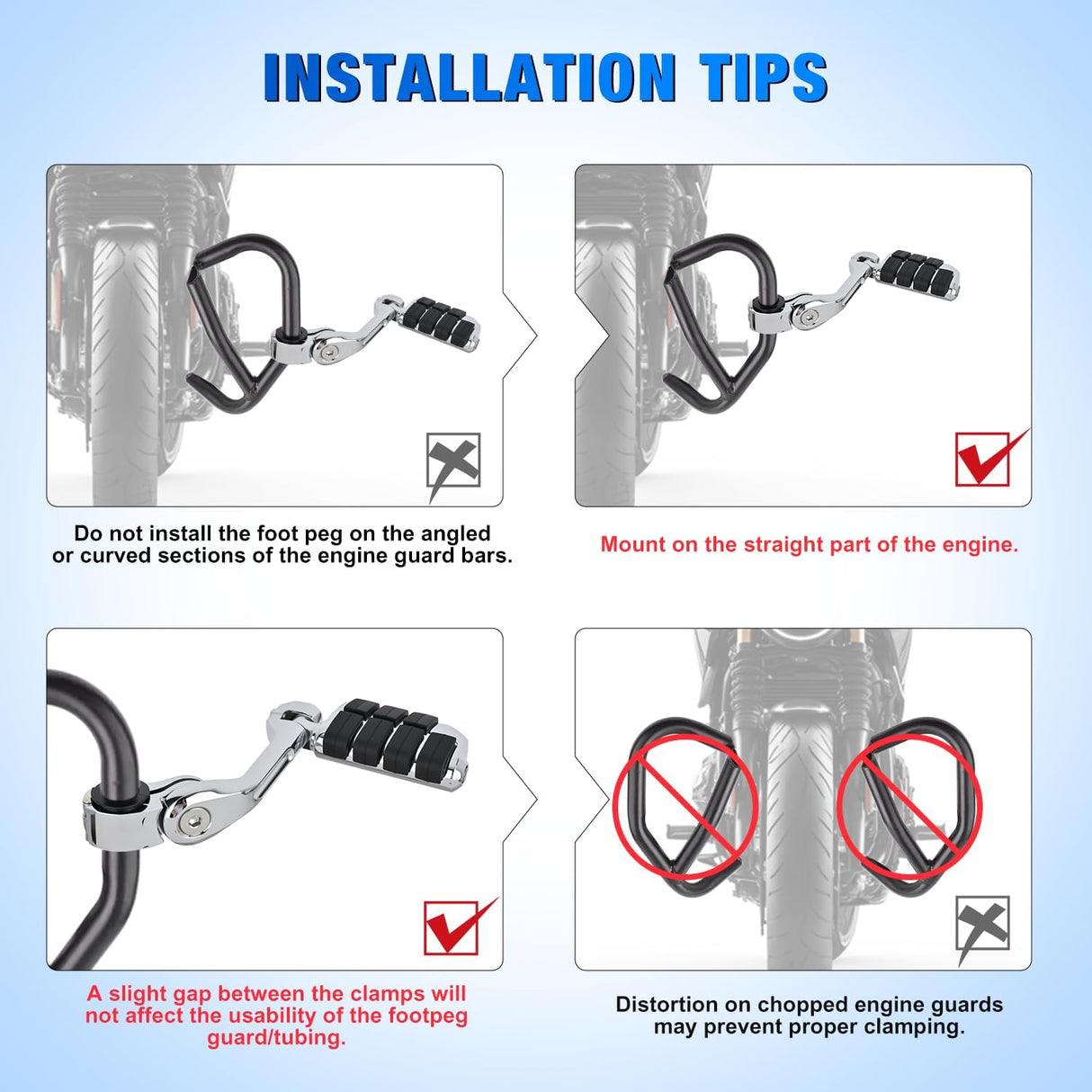 INSTALLATION TIPS

Do not install the foot peg on the angled or curved sections of the engine guard bars.

Mount on the straight part of the engine.

A slight gap between the clamps will not affect the usability of the footpeg guard/tubing.

Distortion on chopped engine guards may prevent proper clamping.