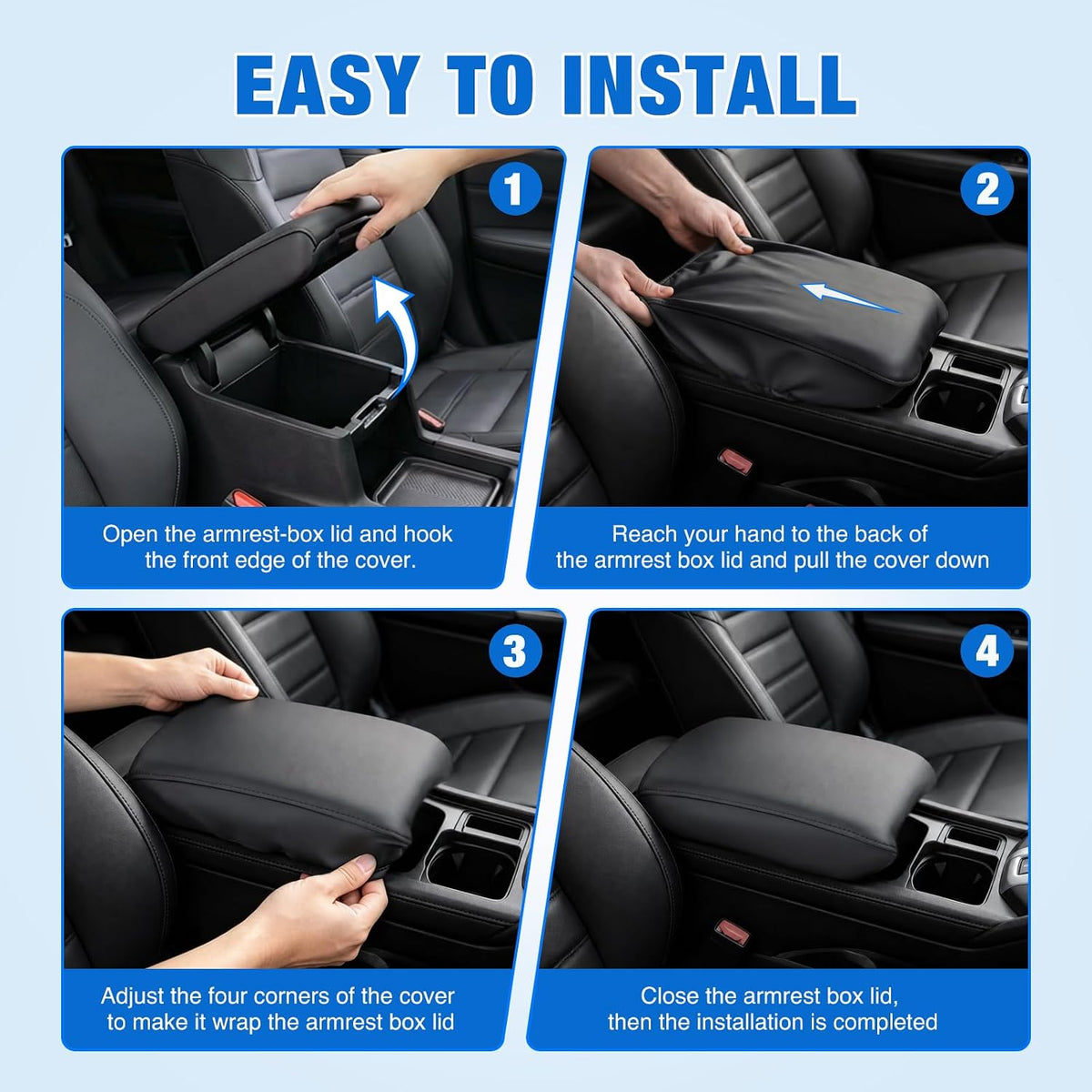 EASY TO INSTALL

1

Open the armrest-box lid and hook the front edge of the cover.

2

Reach your hand to the back of the armrest box lid and pull the cover down

3

Adjust the four corners of the cover to make it wrap the armrest box lid

4

Close the armrest box lid, then the installation is completed