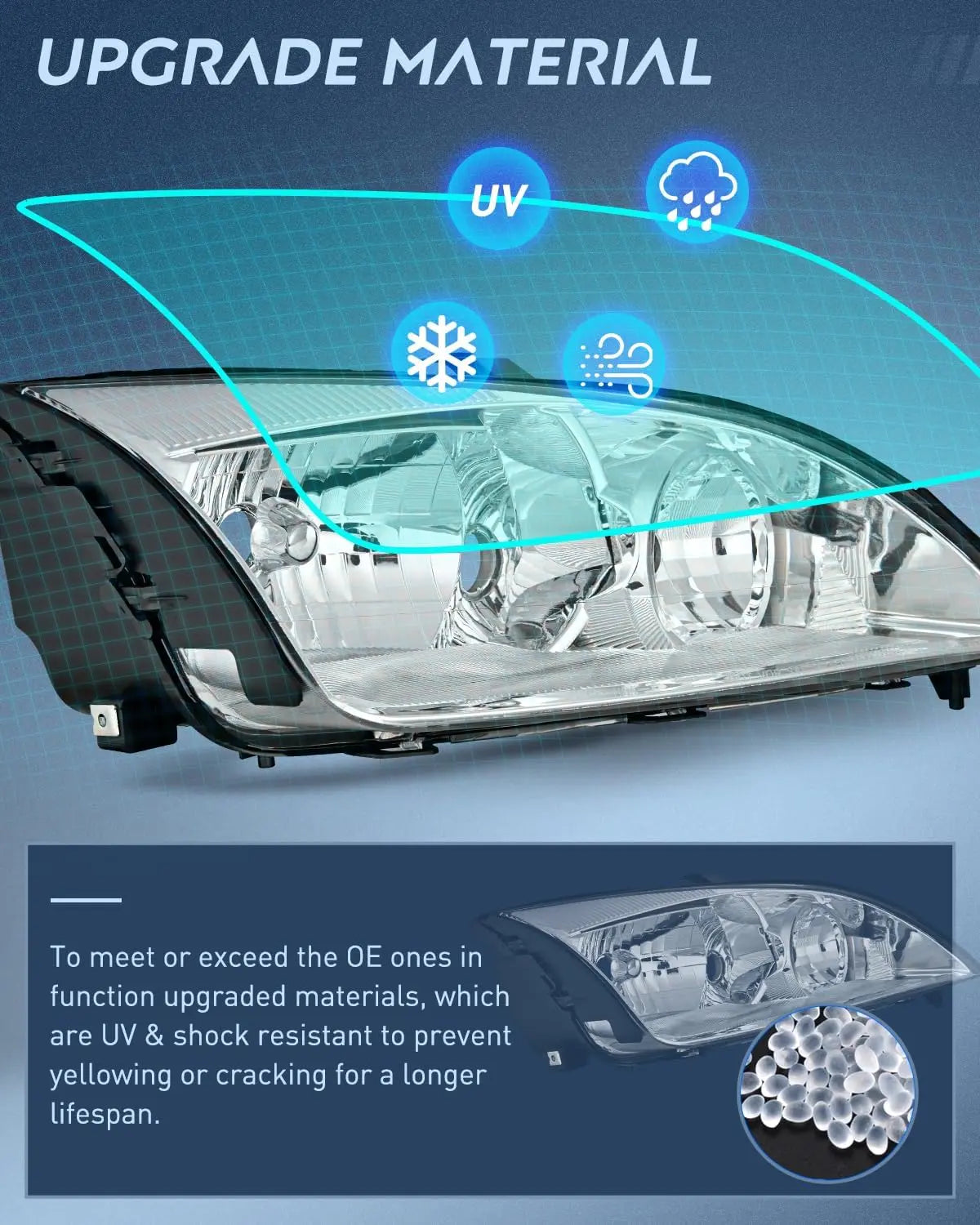 UPGRADE MATERIAL

UV

To meet or exceed the OE ones in function upgraded materials, which are UV & shock resistant to prevent yellowing or cracking for a longer lifespan.