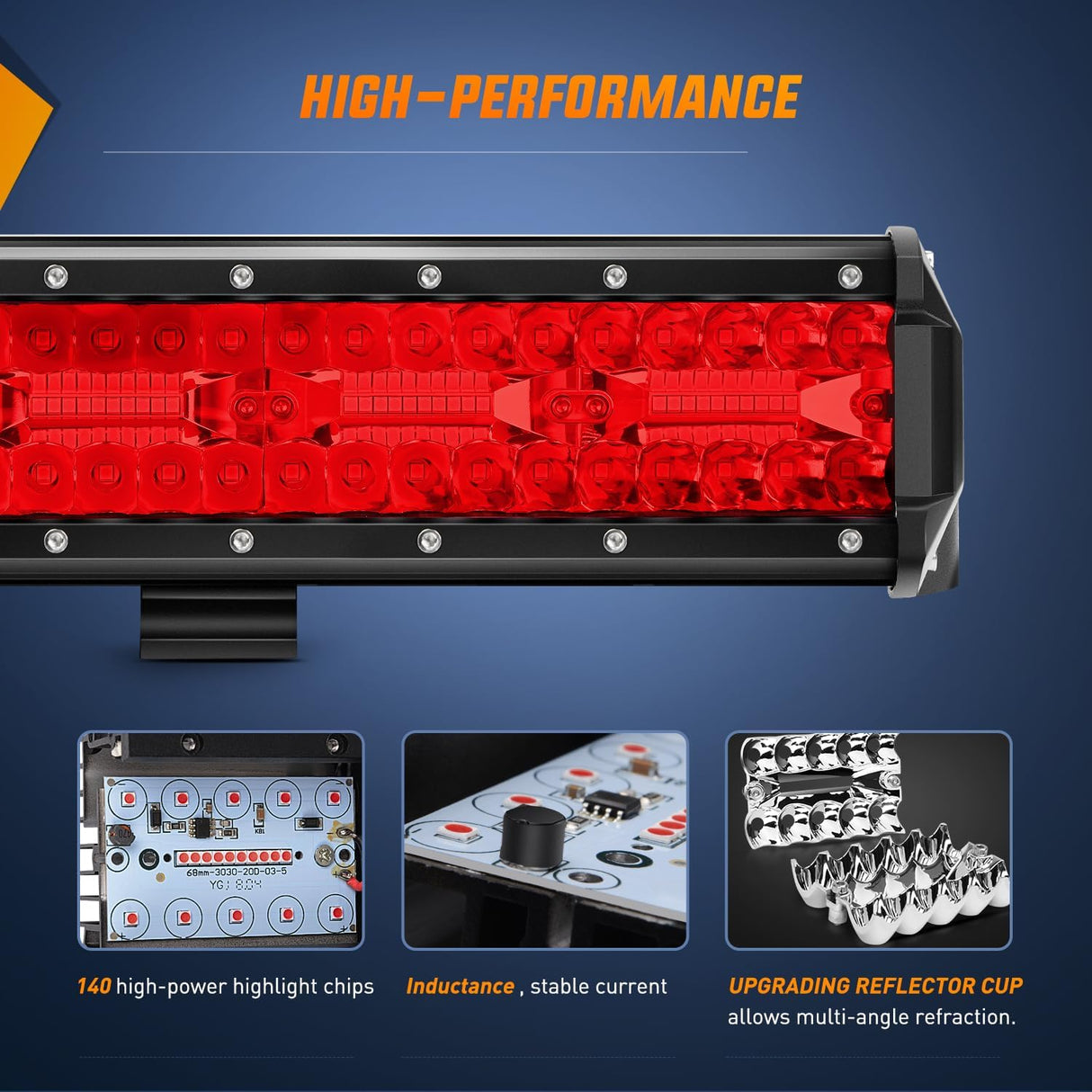 HIGH-PERFORMANCE

68mm-3030-20D-03-5
YG: 8.04

140 high-power highlight chips

Inductance , stable current

UPGRADING REFLECTOR CUP allows multi-angle refraction.