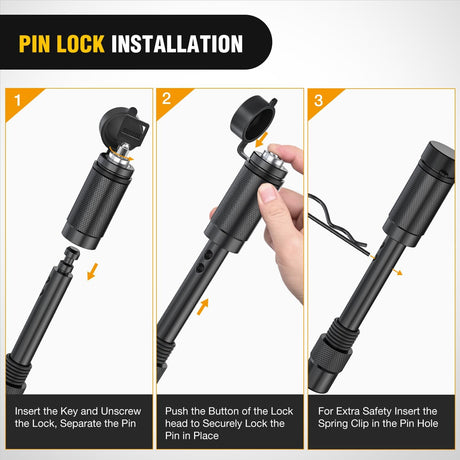 PIN LOCK INSTALLATION

1

Insert the Key and Unscrew the Lock, Separate the Pin

2

Push the Button of the Lock head to Securely Lock the Pin in Place

3

For Extra Safety Insert the Spring Clip in the Pin Hole