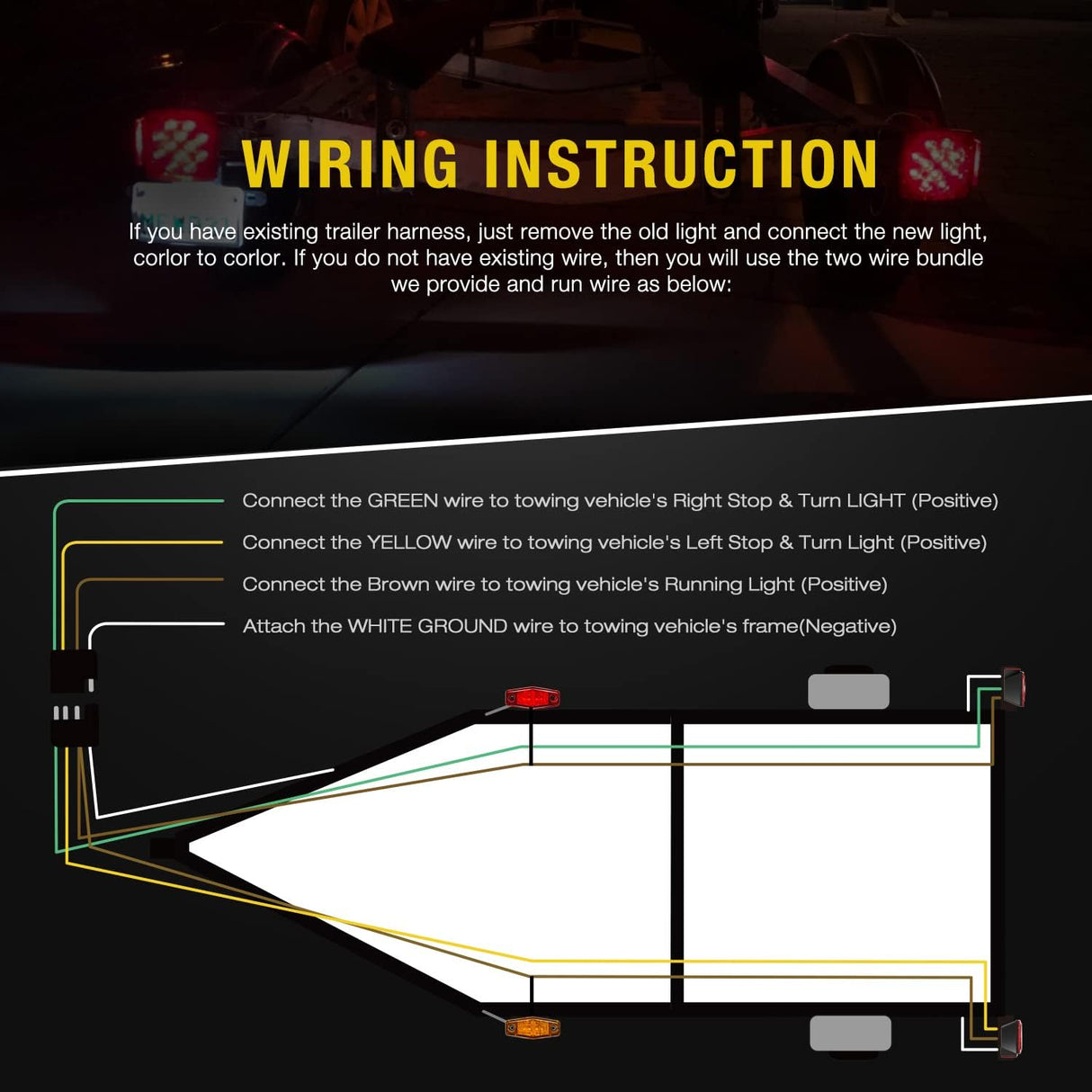 WIRING INSTRUCTION

If you have existing trailer harness, just remove the old light and connect the new light, corlor to corlor. If you do not have existing wire, then you will use the two wire bundle we provide and run wire as below:

Connect the GREEN wire to towing vehicle's Right Stop & Turn LIGHT (Positive)

Connect the YELLOW wire to towing vehicle's Left Stop & Turn Light (Positive)

Connect the Brown wire to towing vehicle's Running Light (Positive)

Attach the WHITE GROUND wire to towing vehicle's frame(Negative)