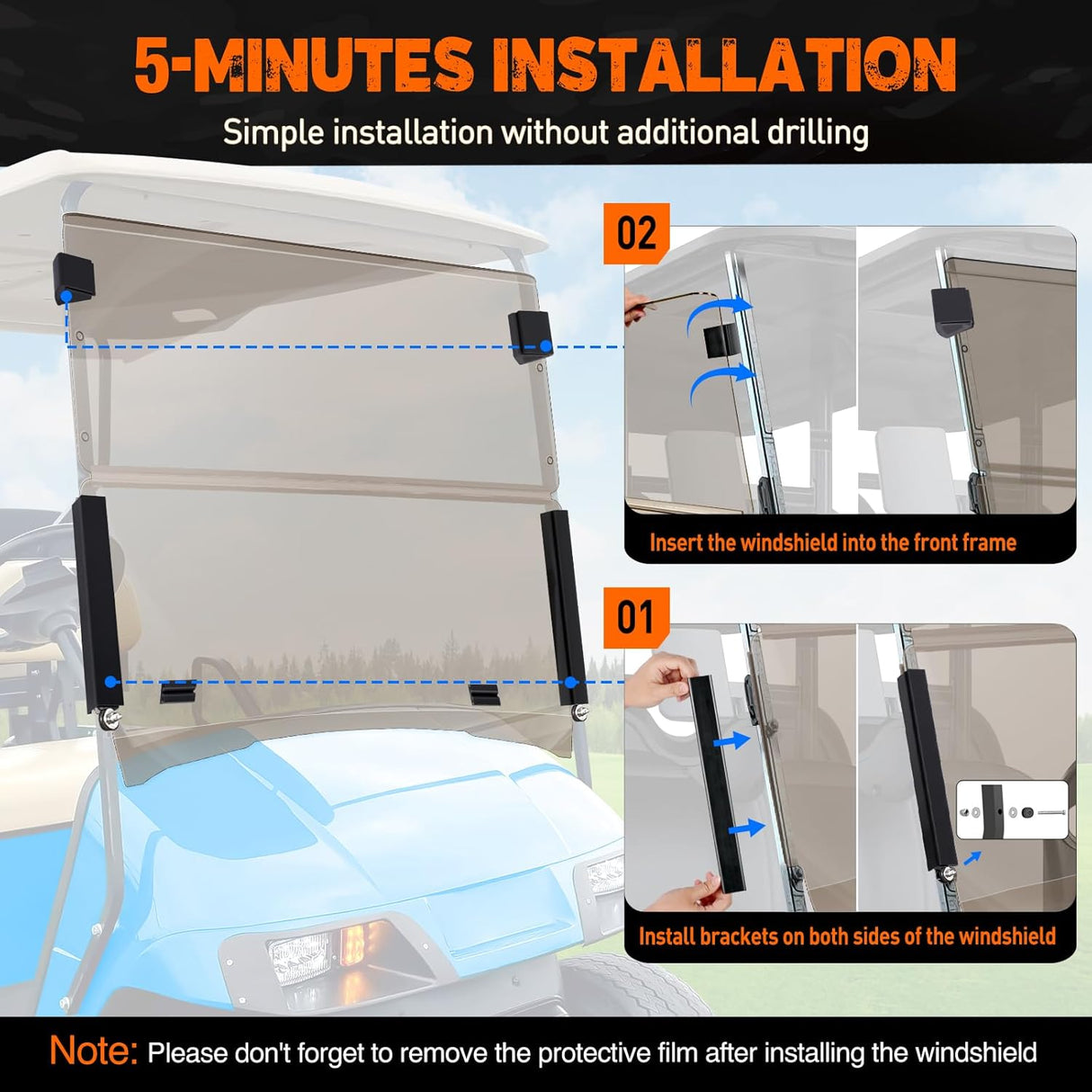 5-MINUTES INSTALLATION

Simple installation without additional drilling

02

Insert the windshield into the front frame

01

Install brackets on both sides of the windshield

Note: Please don't forget to remove the protective film after installing the windshield