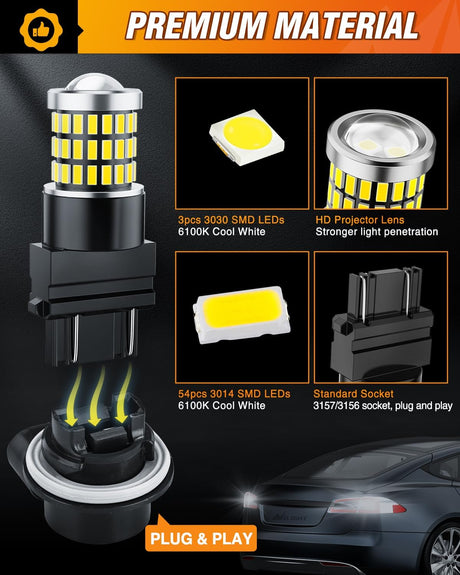 PREMIUM MATERIAL

3pcs 3030 SMD LEDs
6100K Cool White

HD Projector Lens
Stronger light penetration

54pcs 3014 SMD LEDs
6100K Cool White

Standard Socket
3157/3156 socket, plug and play

PLUG & PLAY