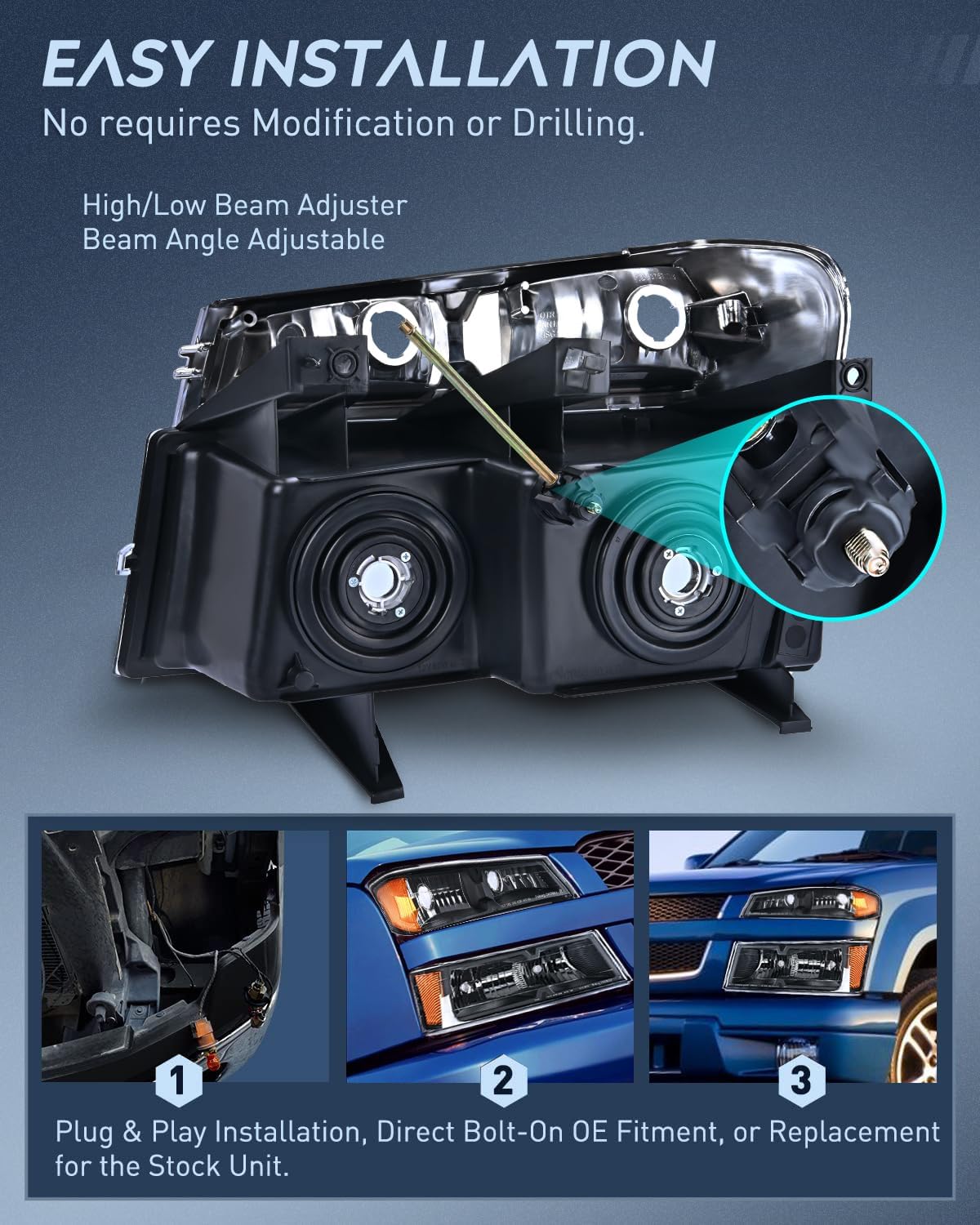 EASY INSTALLATION
No requires Modification or Drilling.

High/Low Beam Adjuster
Beam Angle Adjustable

1

2

3

Plug & Play Installation, Direct Bolt-On OE Fitment, or Replacement for the Stock Unit.