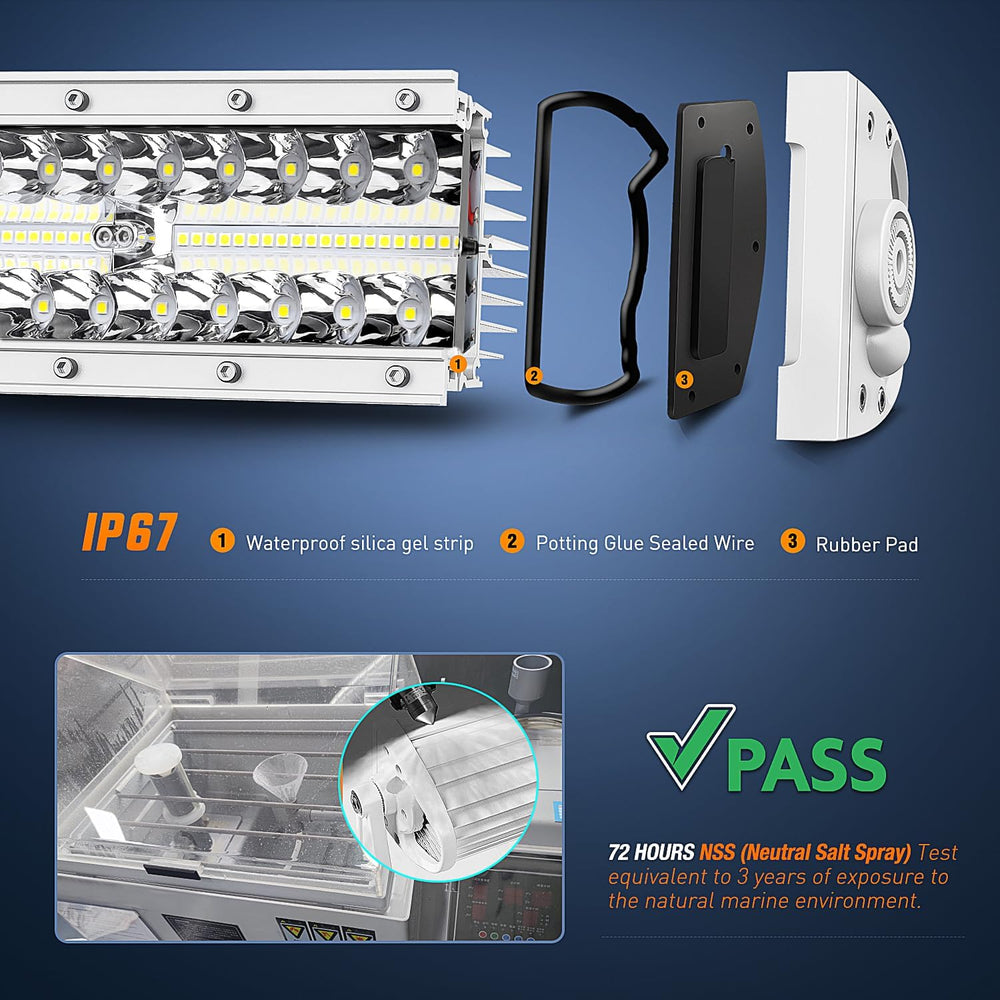 1
2
3

IP67 1 Waterproof silica gel strip 2 Potting Glue Sealed Wire 3 Rubber Pad

PASS

72 HOURS NSS (Neutral Salt Spray) Test equivalent to 3 years of exposure to the natural marine environment.