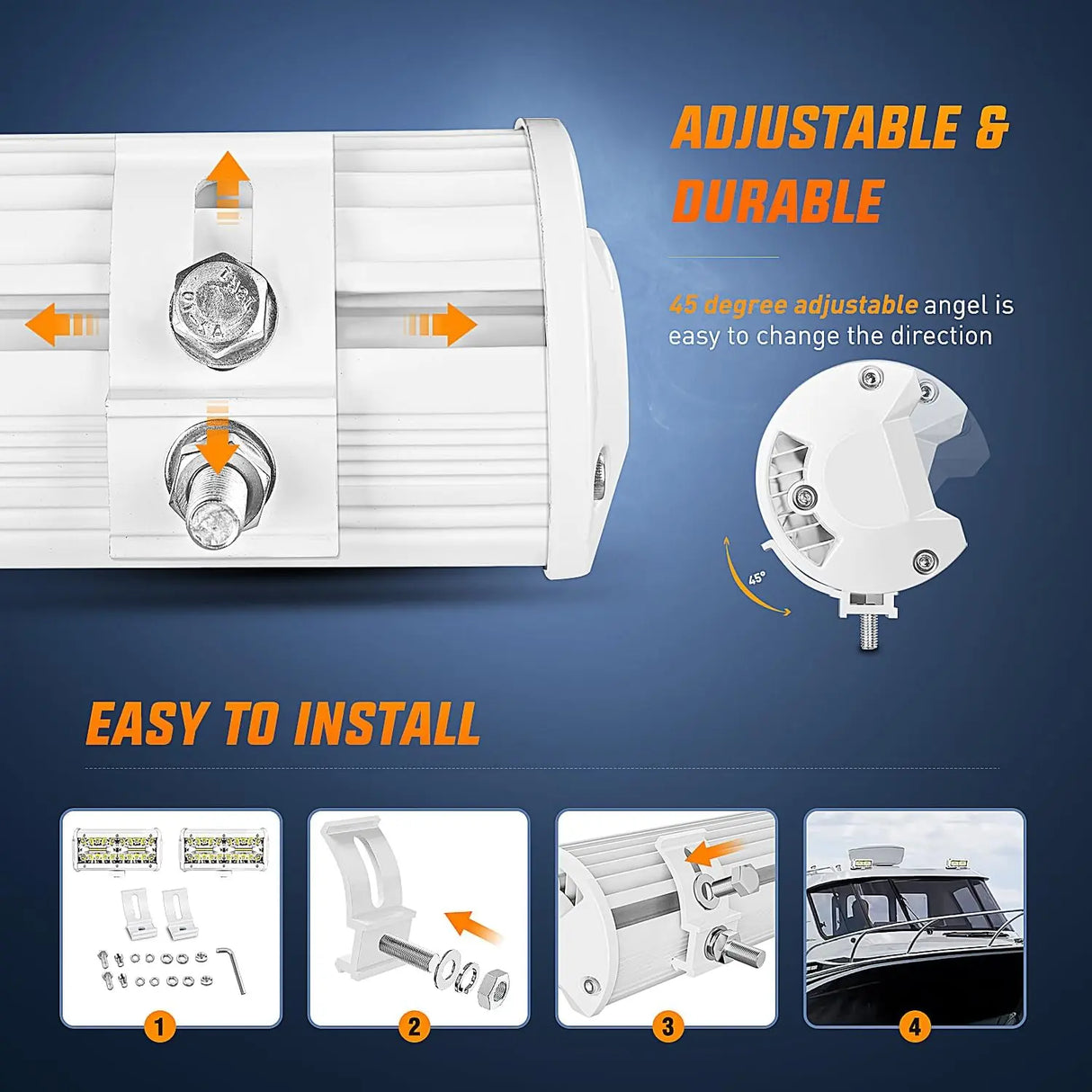 ADJUSTABLE & DURABLE

45 degree adjustable angel is easy to change the direction

45°

EASY TO INSTALL

1

2

3

4