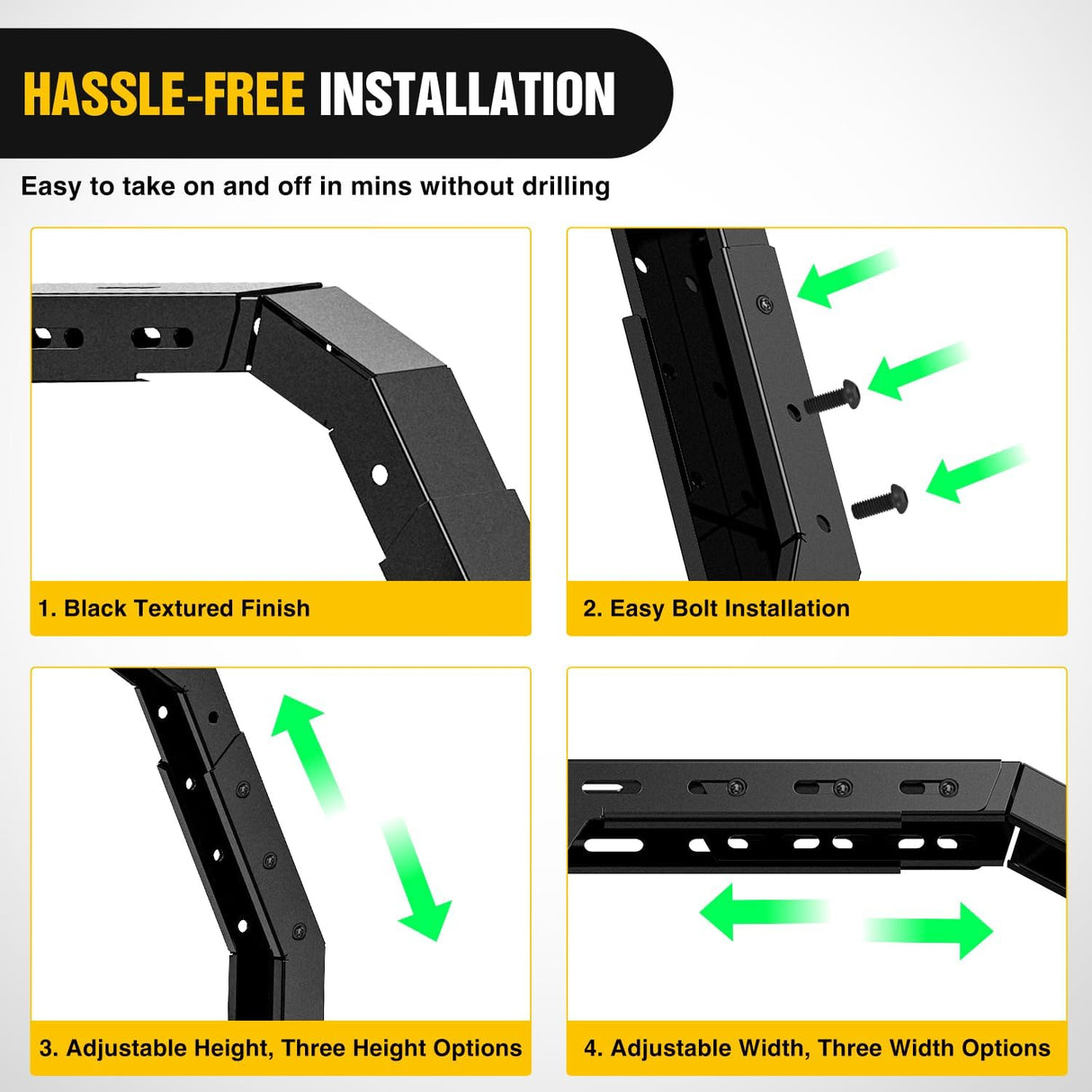 HASSLE-FREE INSTALLATION

Easy to take on and off in mins without drilling

1. Black Textured Finish

2. Easy Bolt Installation

3. Adjustable Height, Three Height Options

4. Adjustable Width, Three Width Options