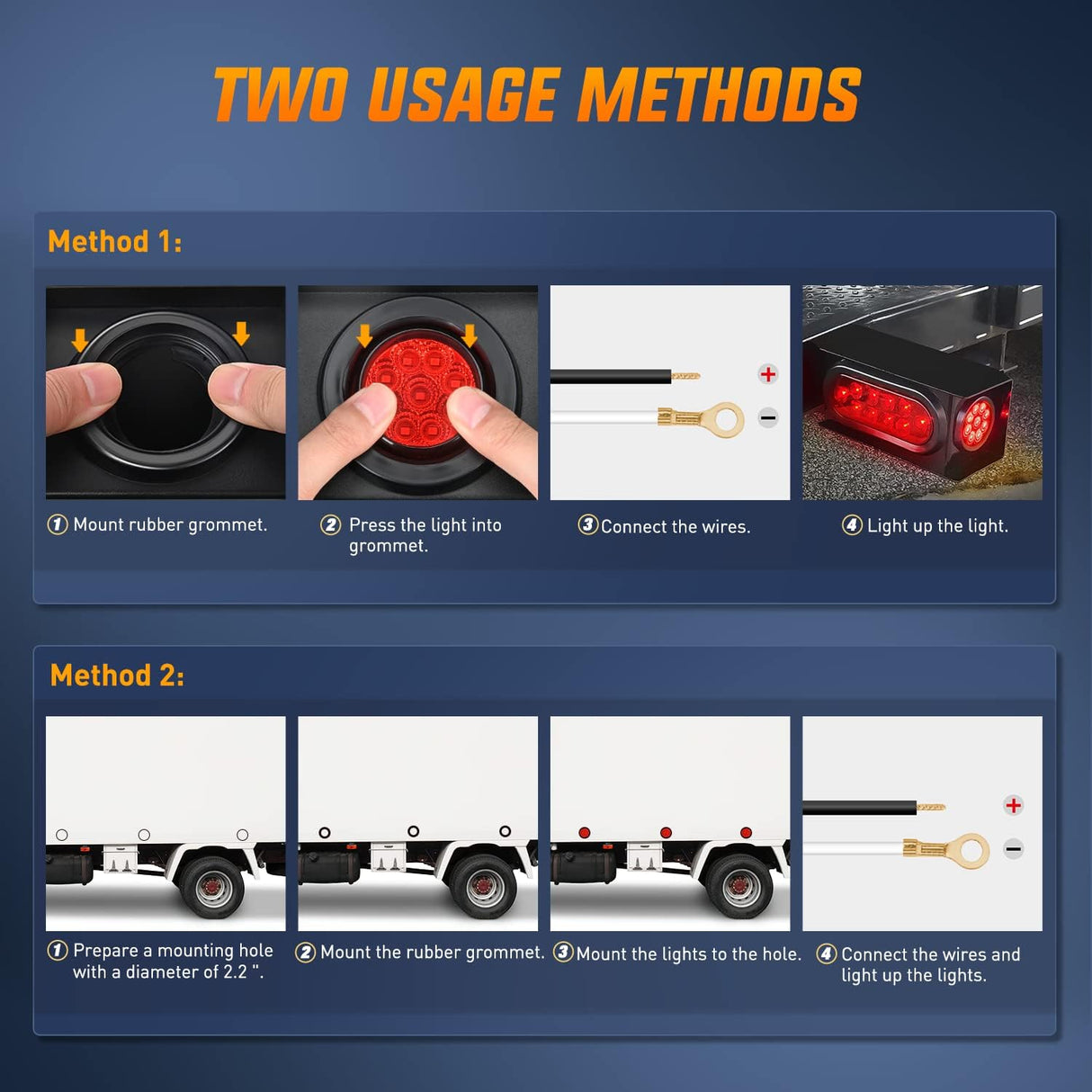 TWO USAGE METHODS

Method 1:

+

−

① Mount rubber grommet.

② Press the light into grommet.

③ Connect the wires.

④ Light up the light.

Method 2:

+

−

① Prepare a mounting hole with a diameter of 2.2 ".

② Mount the rubber grommet.

③ Mount the lights to the hole.

④ Connect the wires and light up the lights.