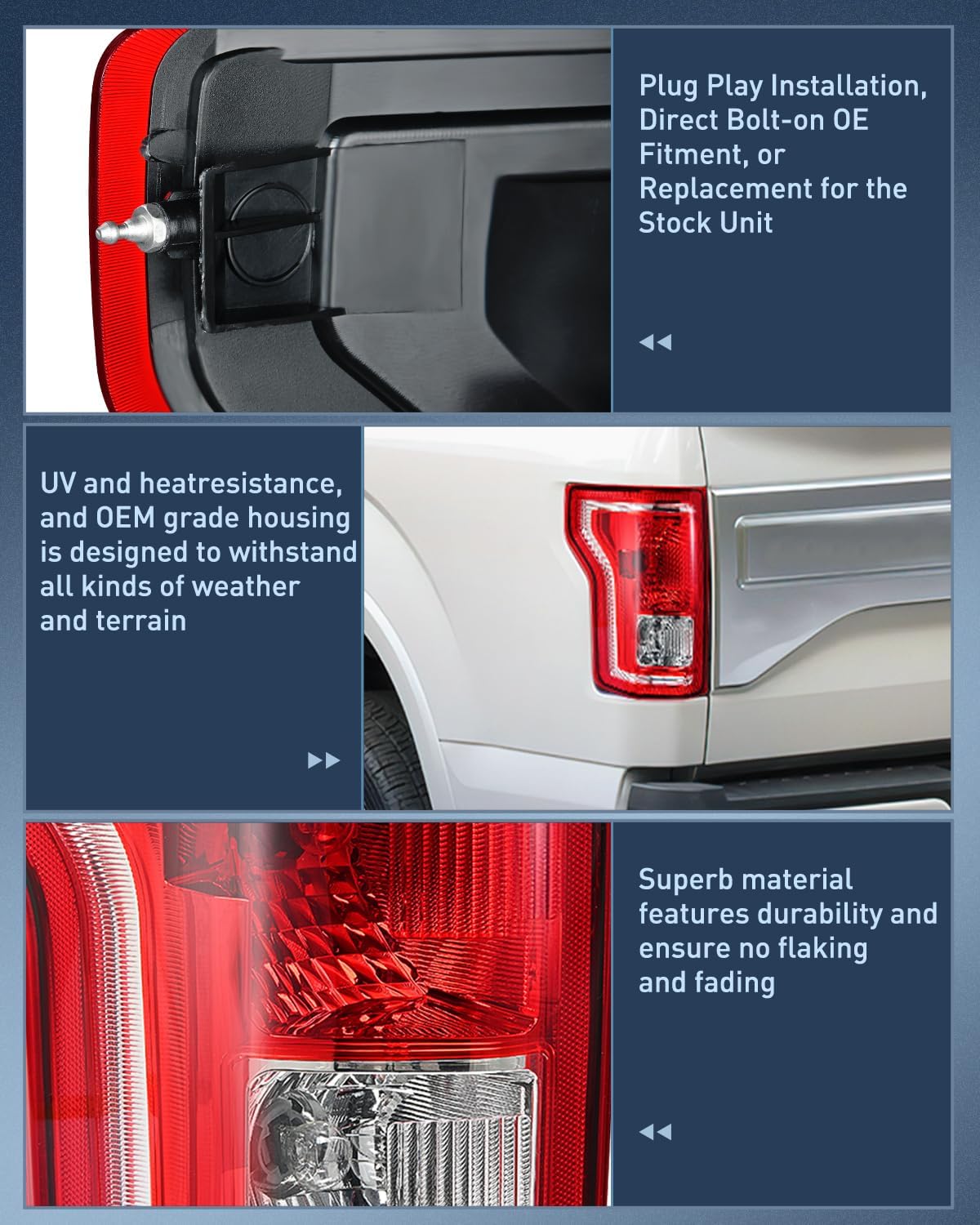 Plug Play Installation, Direct Bolt-on OE Fitment, or Replacement for the Stock Unit

UV and heatresistance, and OEM grade housing is designed to withstand all kinds of weather and terrain

Superb material features durability and ensure no flaking and fading