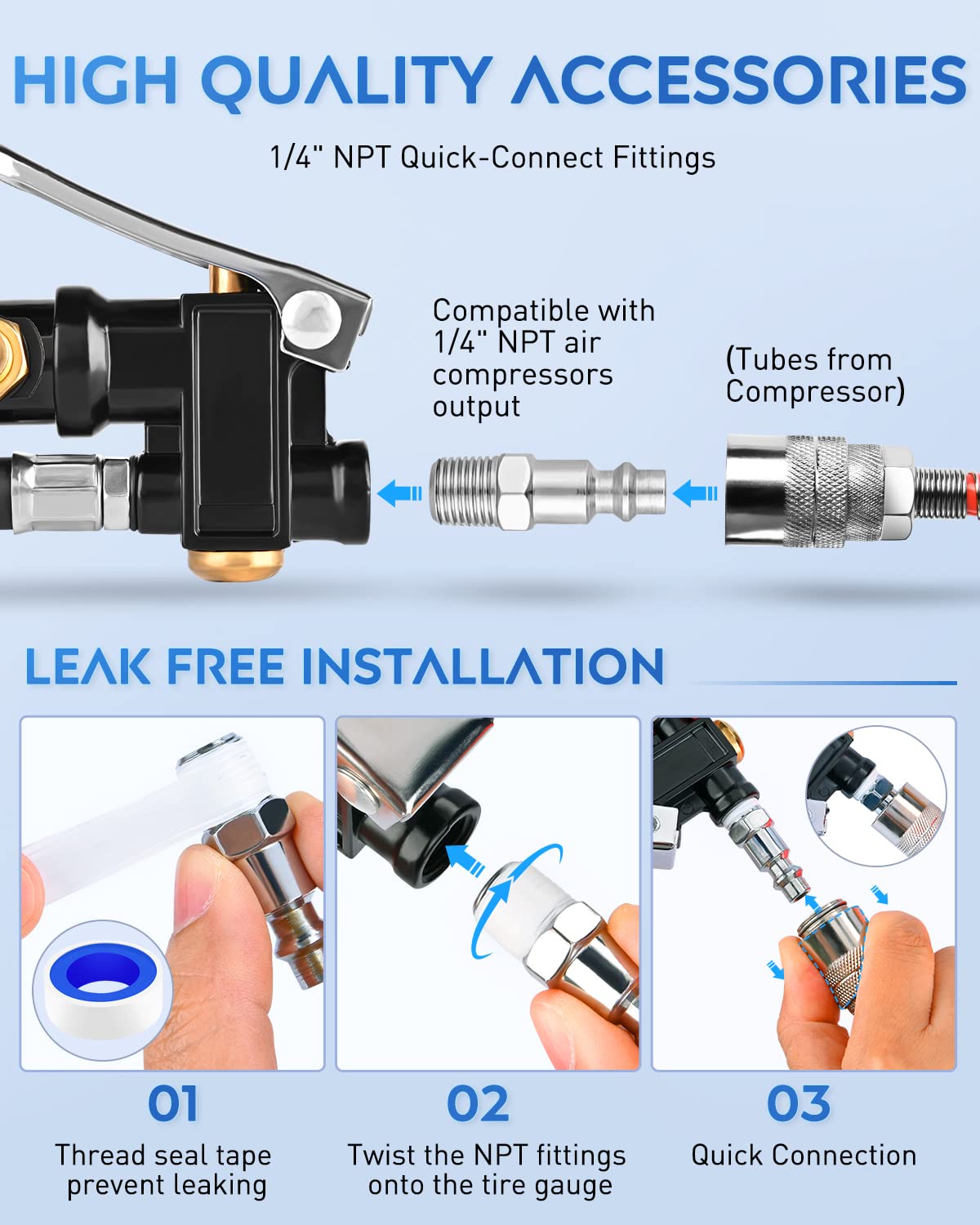 HIGH QUALITY ACCESSORIES

1/4" NPT Quick-Connect Fittings

Compatible with 1/4" NPT air compressors output

(Tubes from Compressor)

LEAK FREE INSTALLATION

01
Thread seal tape prevent leaking

02
Twist the NPT fittings onto the tire gauge

03
Quick Connection