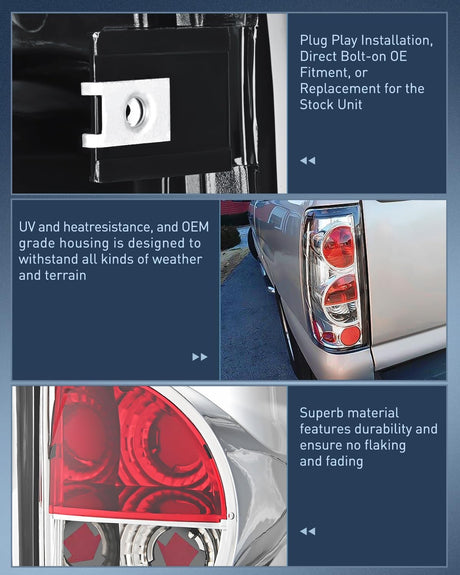 Plug Play Installation, Direct Bolt-on OE Fitment, or Replacement for the Stock Unit

UV and heatresistance, and OEM grade housing is designed to withstand all kinds of weather and terrain

Superb material features durability and ensure no flaking and fading