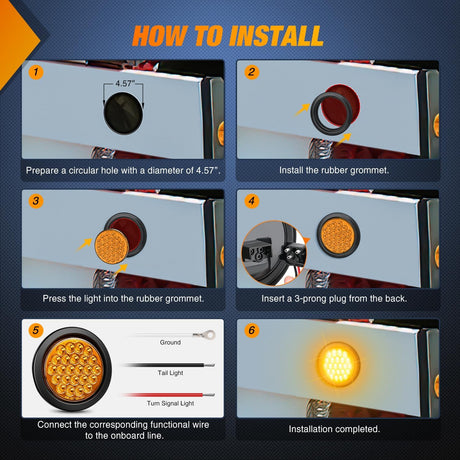 HOW TO INSTALL

1

4.57"

Prepare a circular hole with a diameter of 4.57".

2

Install the rubber grommet.

3

Press the light into the rubber grommet.

4

Insert a 3-prong plug from the back.

5

Ground

Tail Light

Turn Signal Light

Connect the corresponding functional wire to the onboard line.

6

Installation completed.