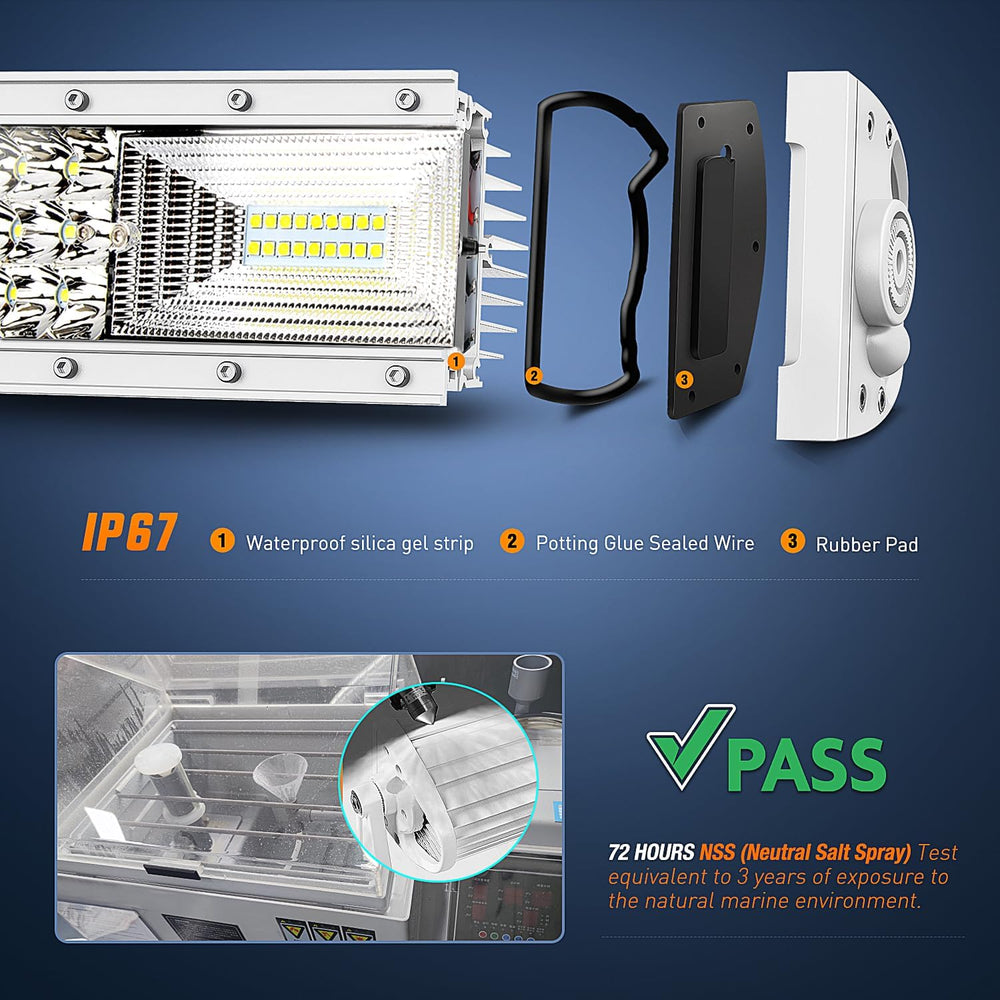 1
2
3

IP67 1 Waterproof silica gel strip 2 Potting Glue Sealed Wire 3 Rubber Pad

PASS

72 HOURS NSS (Neutral Salt Spray) Test equivalent to 3 years of exposure to the natural marine environment.