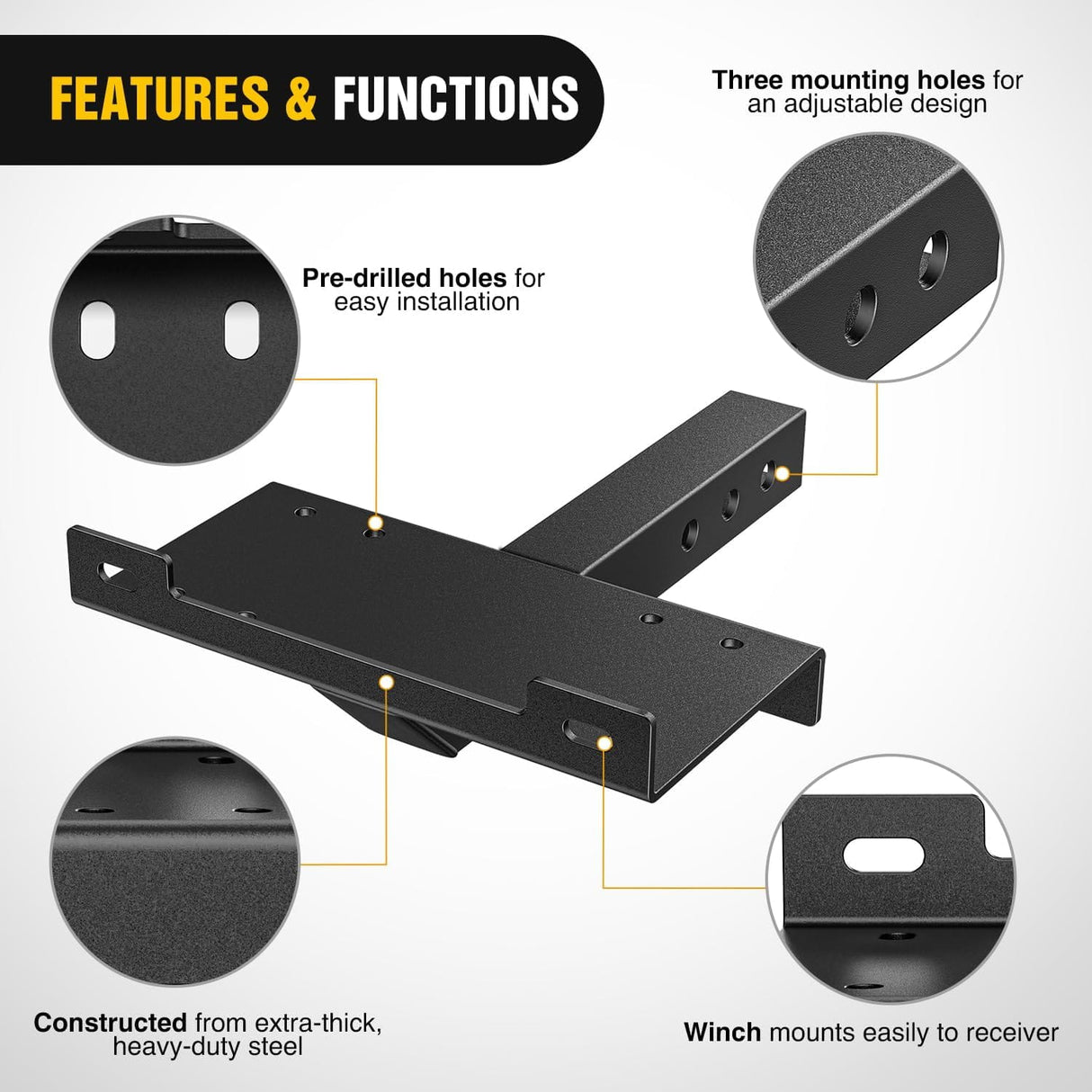 FEATURES & FUNCTIONS

Three mounting holes for an adjustable design

Pre-drilled holes for easy installation

Constructed from extra-thick, heavy-duty steel

Winch mounts easily to receiver