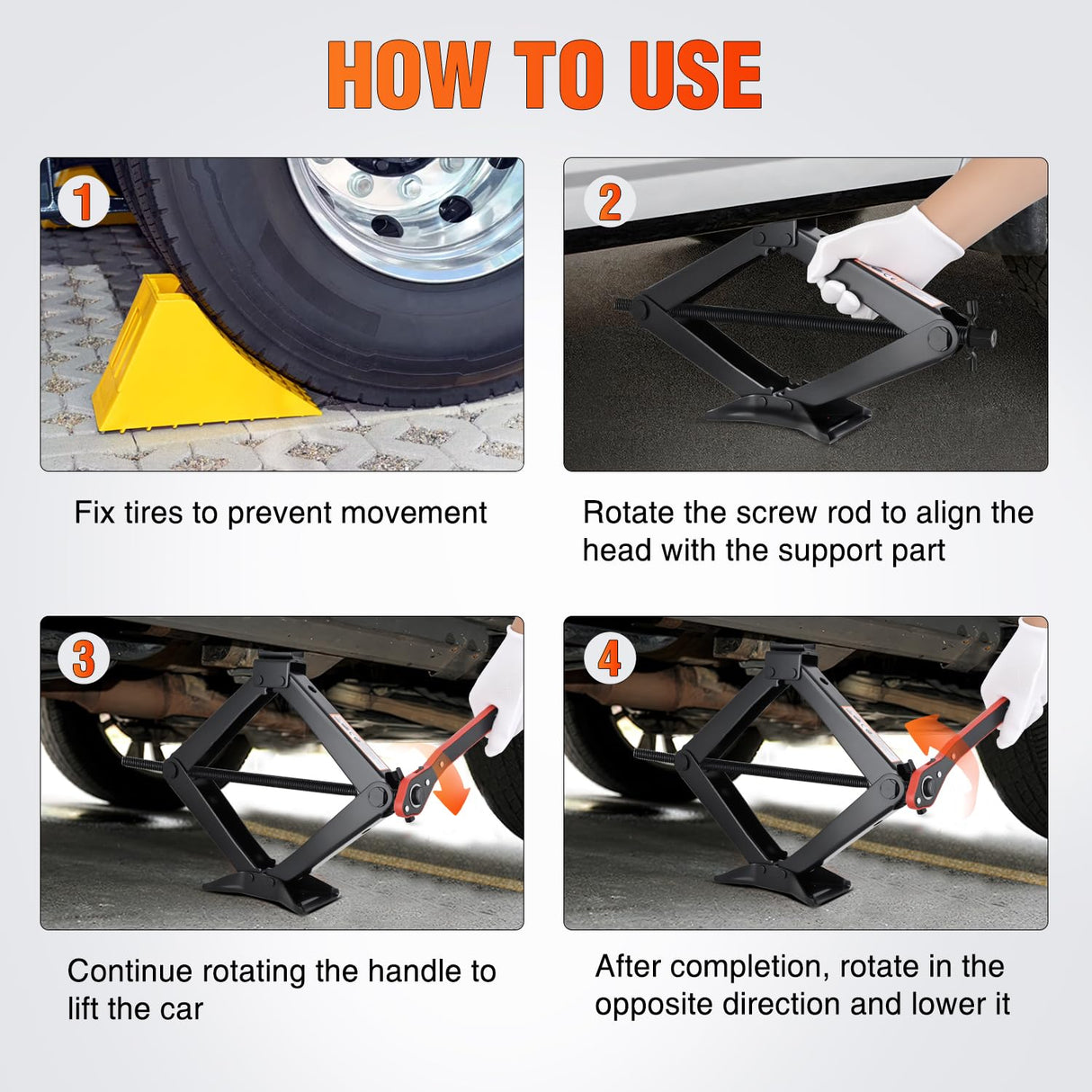 HOW TO USE

1

Fix tires to prevent movement

2

Rotate the screw rod to align the head with the support part

3

Continue rotating the handle to lift the car

4

After completion, rotate in the opposite direction and lower it