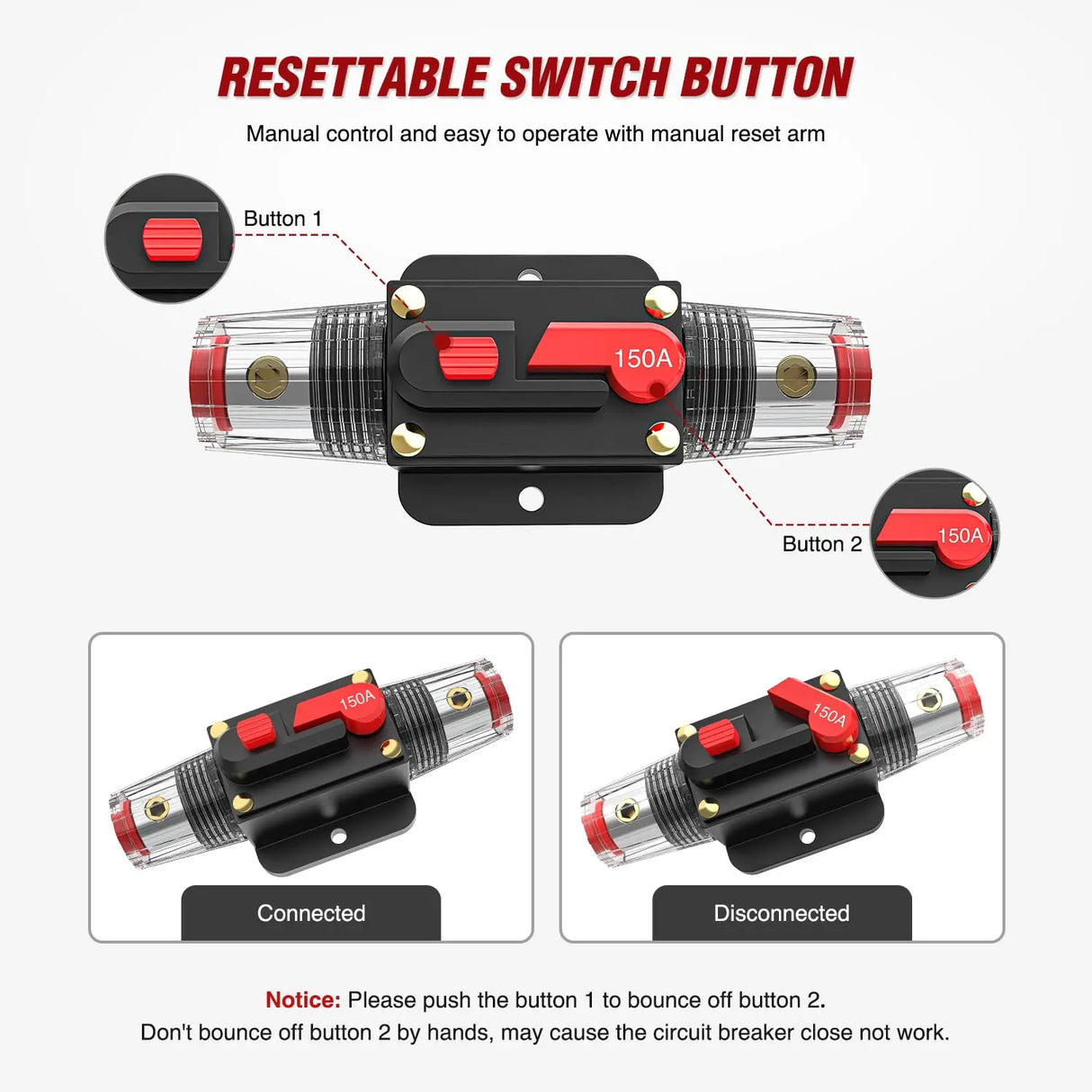 RESETTABLE SWITCH BUTTON

Manual control and easy to operate with manual reset arm

Button 1

150A

Button 2

150A

150A

Connected

150A

Disconnected

Notice: Please push the button 1 to bounce off button 2.
Don't bounce off button 2 by hands, may cause the circuit breaker close not work.