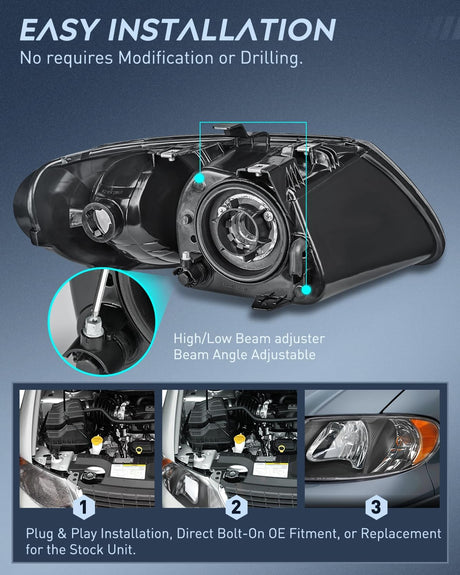 EASY INSTALLATION
No requires Modification or Drilling.

High/Low Beam adjuster
Beam Angle Adjustable

1

2

3

Plug & Play Installation, Direct Bolt-On OE Fitment, or Replacement for the Stock Unit.