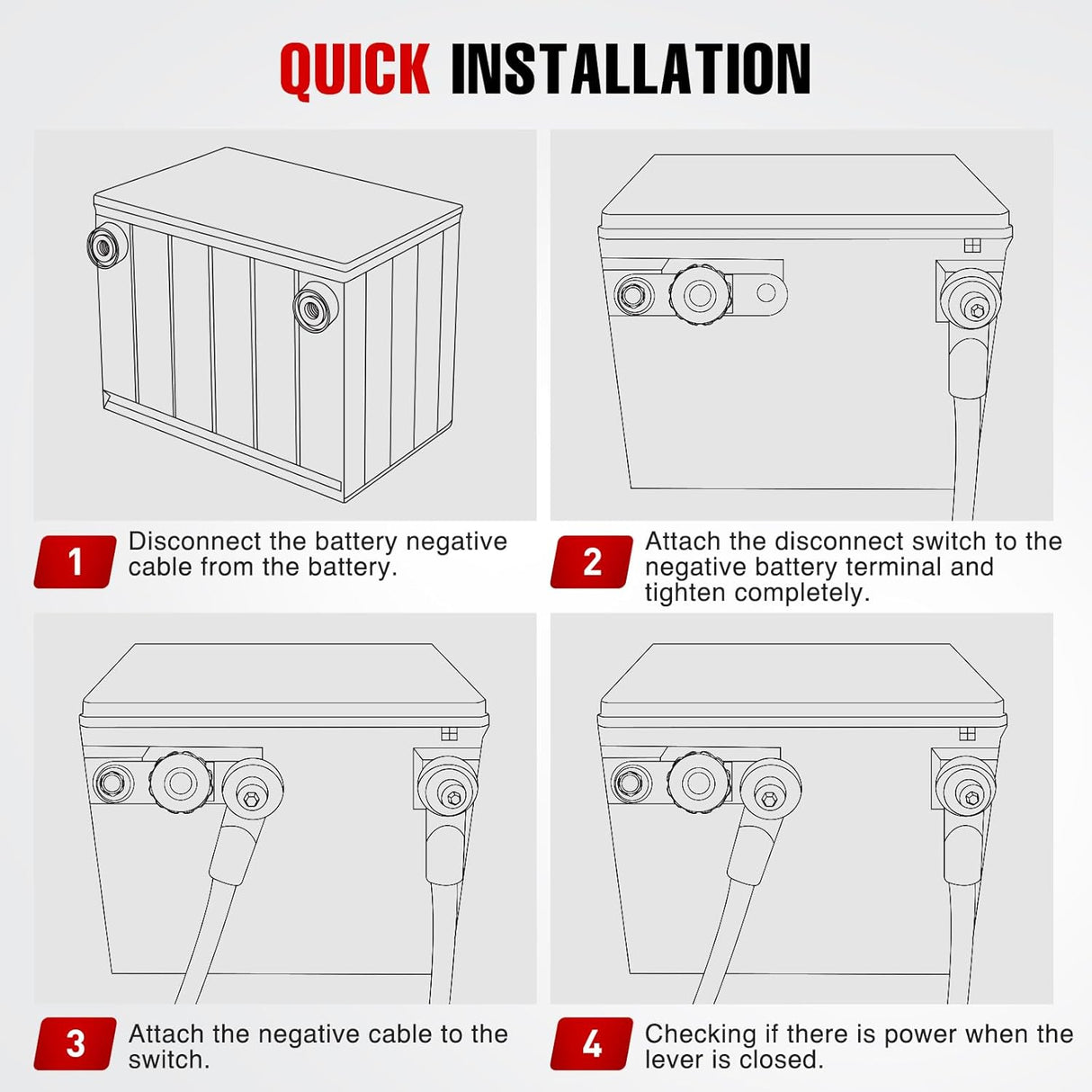 QUICK INSTALLATION

1 Disconnect the battery negative cable from the battery.

2 Attach the disconnect switch to the negative battery terminal and tighten completely.

3 Attach the negative cable to the switch.

4 Checking if there is power when the lever is closed.