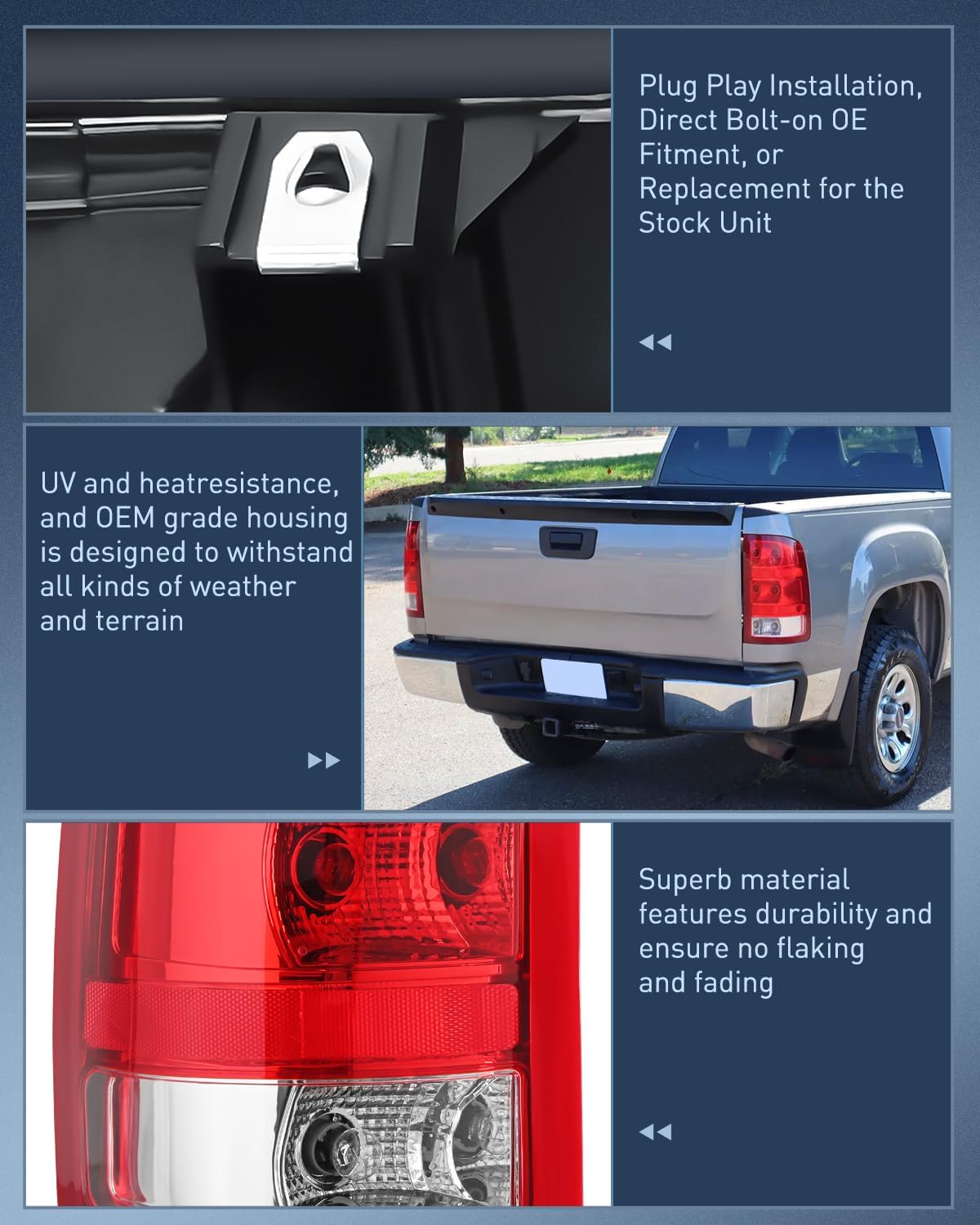 Plug Play Installation, Direct Bolt-on OE Fitment, or Replacement for the Stock Unit

UV and heatresistance, and OEM grade housing is designed to withstand all kinds of weather and terrain

Superb material features durability and ensure no flaking and fading