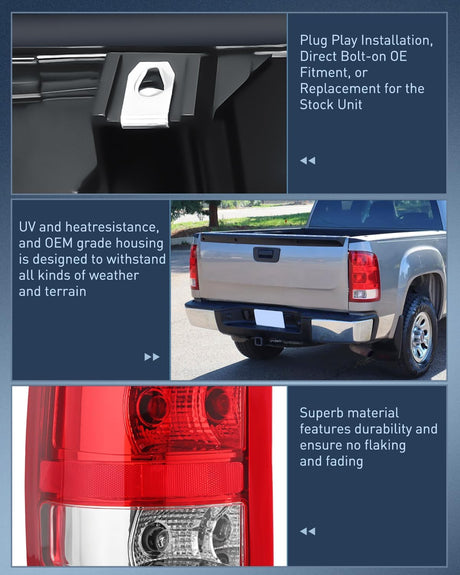 Plug Play Installation, Direct Bolt-on OE Fitment, or Replacement for the Stock Unit

UV and heatresistance, and OEM grade housing is designed to withstand all kinds of weather and terrain

Superb material features durability and ensure no flaking and fading