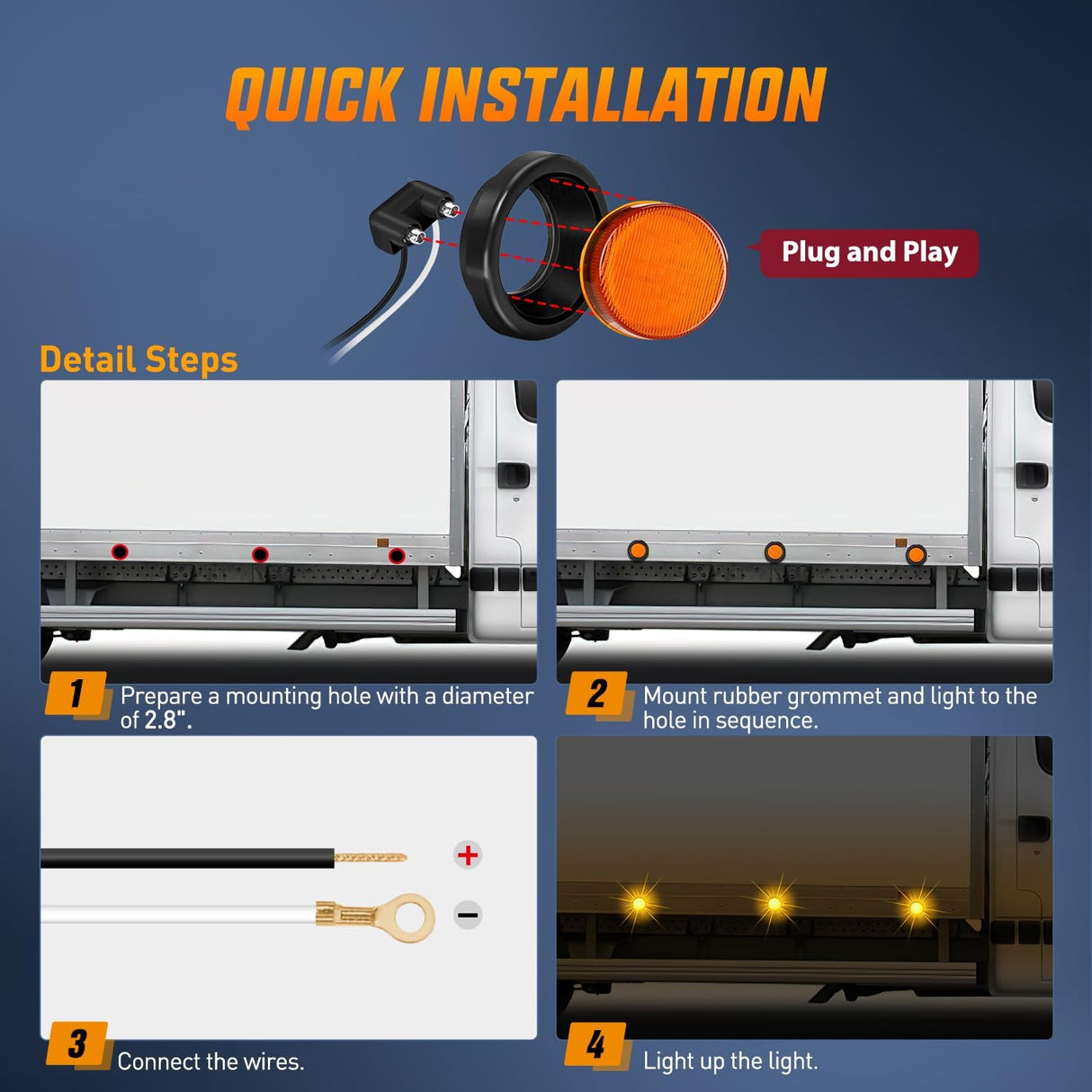 QUICK INSTALLATION

Plug and Play

Detail Steps

1 Prepare a mounting hole with a diameter of 2.8".

2 Mount rubber grommet and light to the hole in sequence.

+

−

3 Connect the wires.

4 Light up the light.