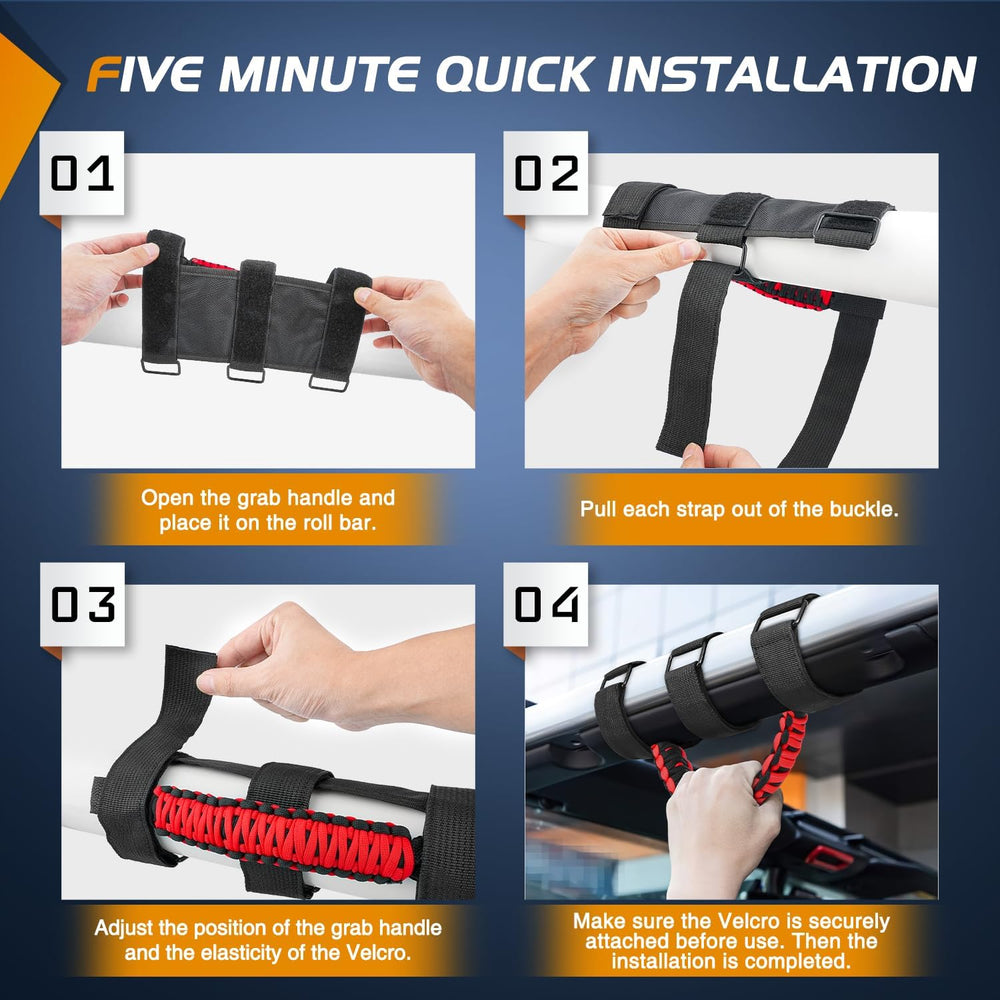 FIVE MINUTE QUICK INSTALLATION

01

Open the grab handle and place it on the roll bar.

02

Pull each strap out of the buckle.

03

Adjust the position of the grab handle and the elasticity of the Velcro.

04

Make sure the Velcro is securely attached before use. Then the installation is completed.