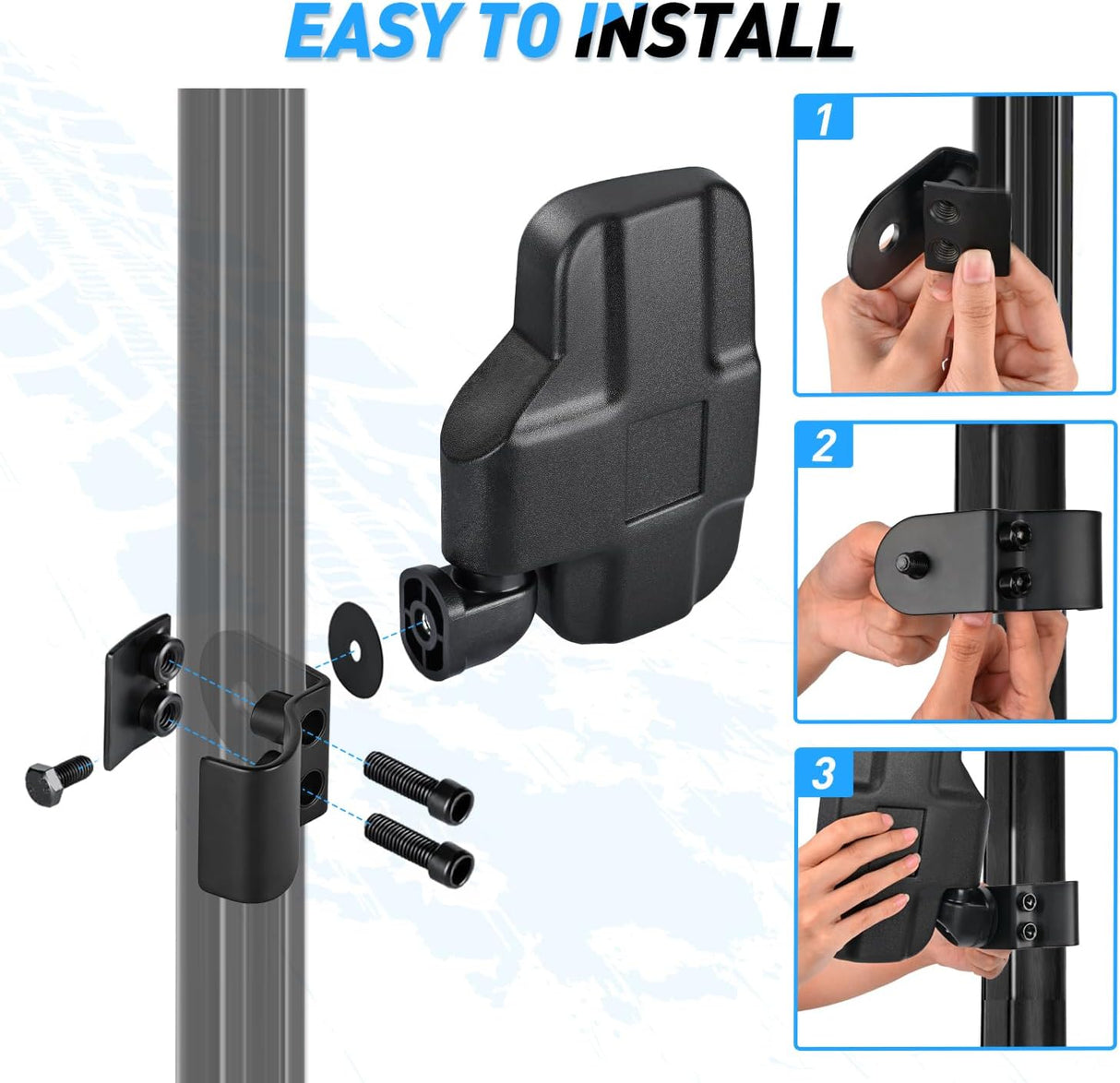 EASY TO INSTALL

1

2

3