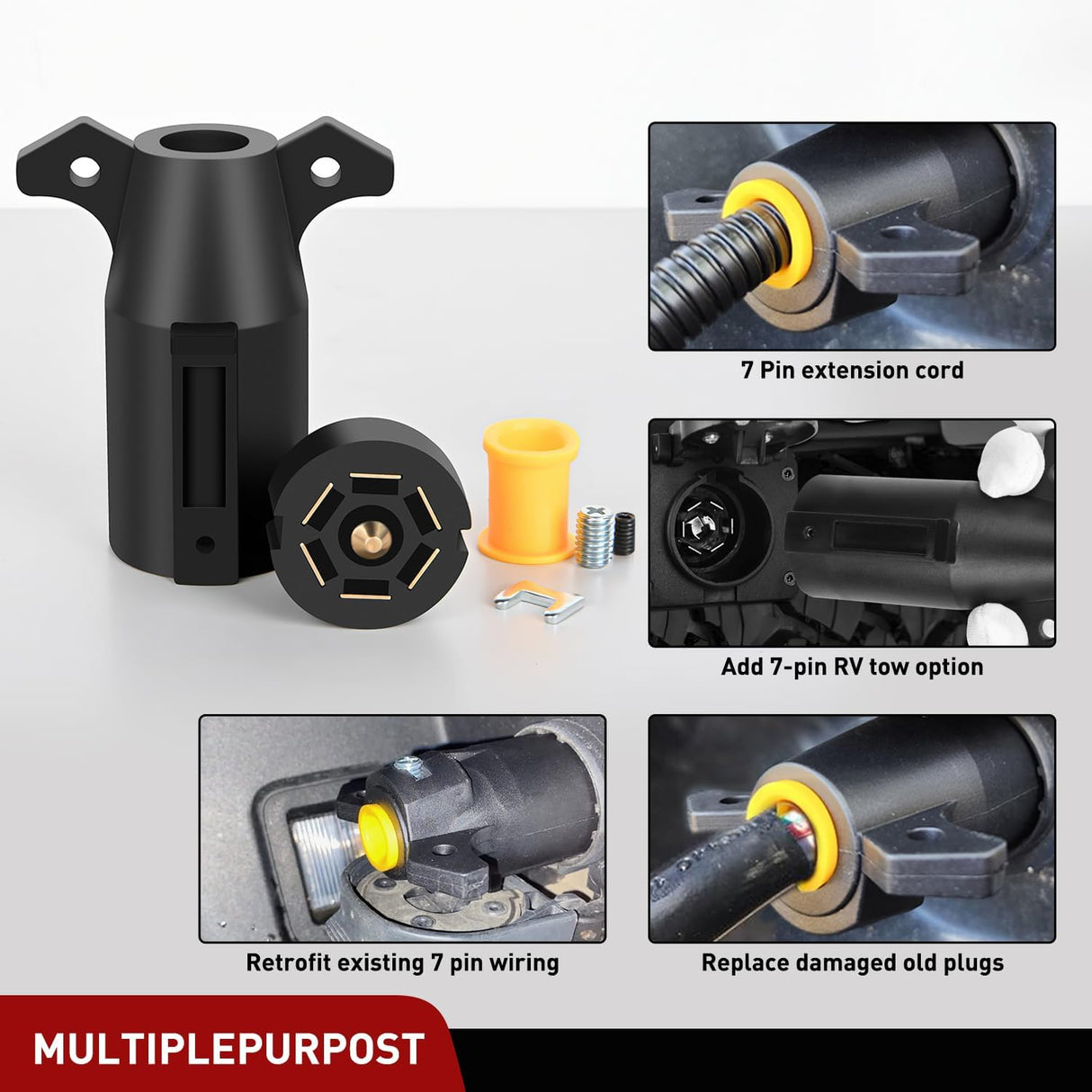 7 Pin extension cord

Add 7-pin RV tow option

Retrofit existing 7 pin wiring

Replace damaged old plugs

MULTIPLEPURPOST