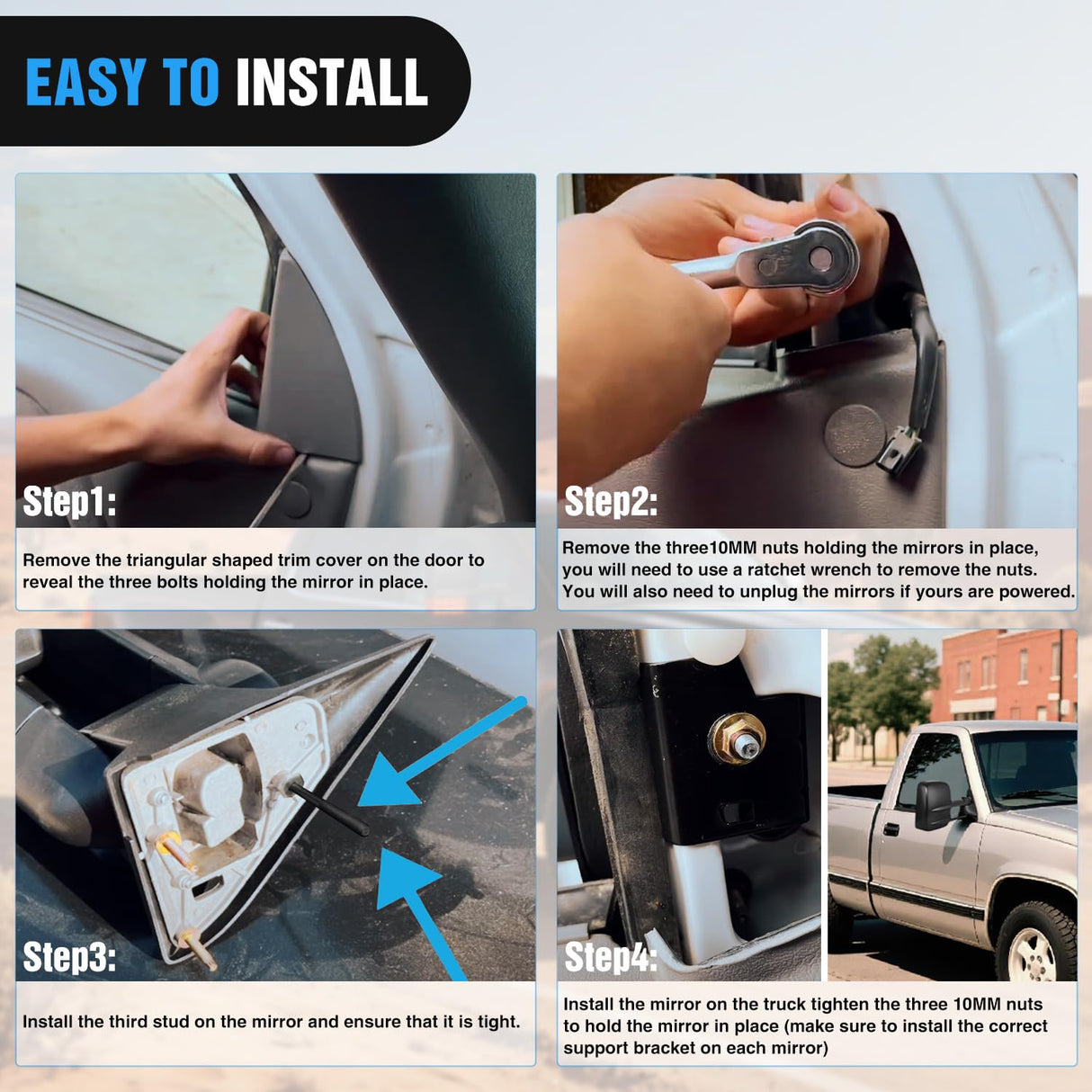 EASY TO INSTALL

Step1:

Remove the triangular shaped trim cover on the door to reveal the three bolts holding the mirror in place.

Step2:

Remove the three10MM nuts holding the mirrors in place, you will need to use a ratchet wrench to remove the nuts. You will also need to unplug the mirrors if yours are powered.

Step3:

Install the third stud on the mirror and ensure that it is tight.

Step4:

Install the mirror on the truck tighten the three 10MM nuts to hold the mirror in place (make sure to install the correct support bracket on each mirror)