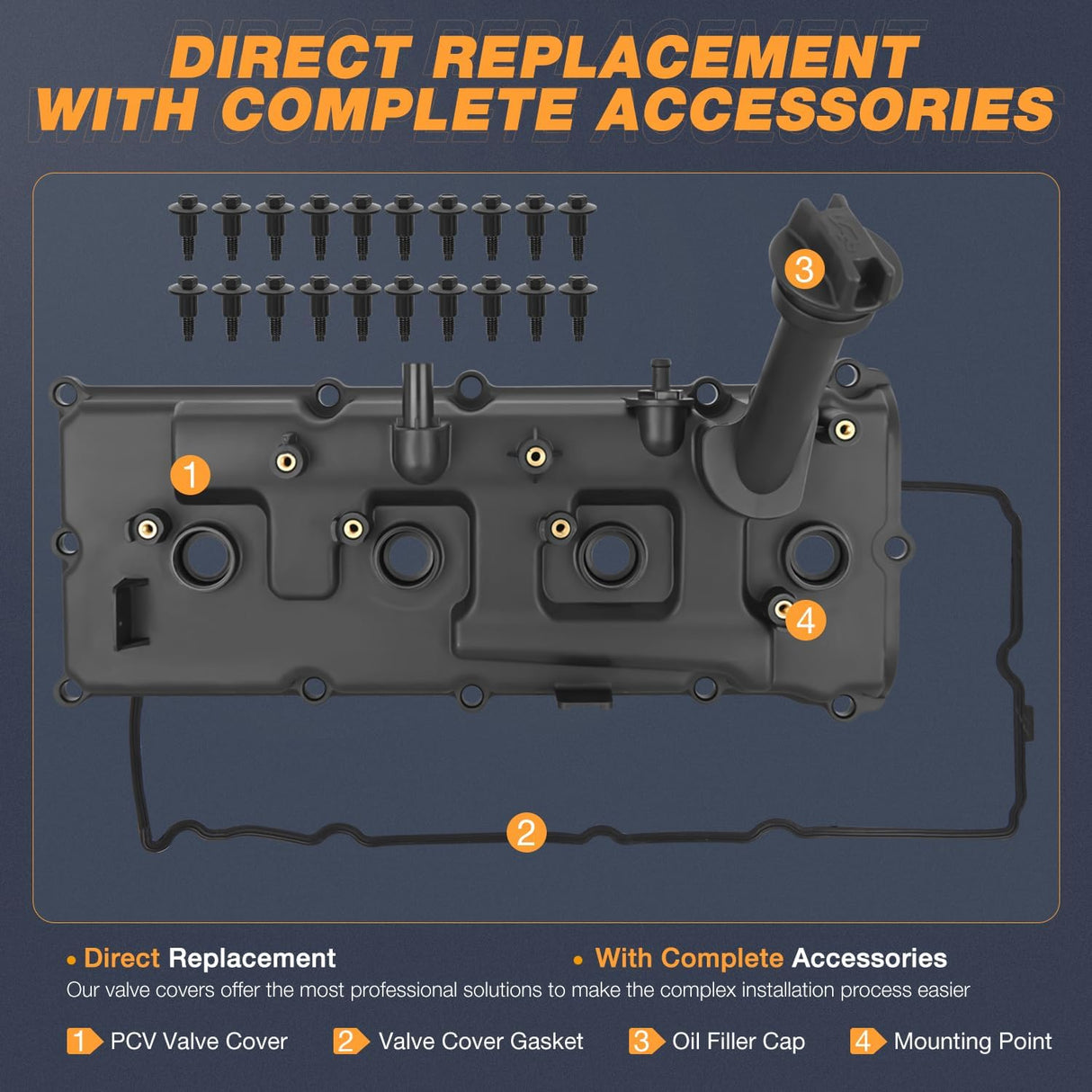 DIRECT REPLACEMENT WITH COMPLETE ACCESSORIES

3

1

4

2

• Direct Replacement • With Complete Accessories

Our valve covers offer the most professional solutions to make the complex installation process easier

1 PCV Valve Cover 2 Valve Cover Gasket 3 Oil Filler Cap 4 Mounting Point