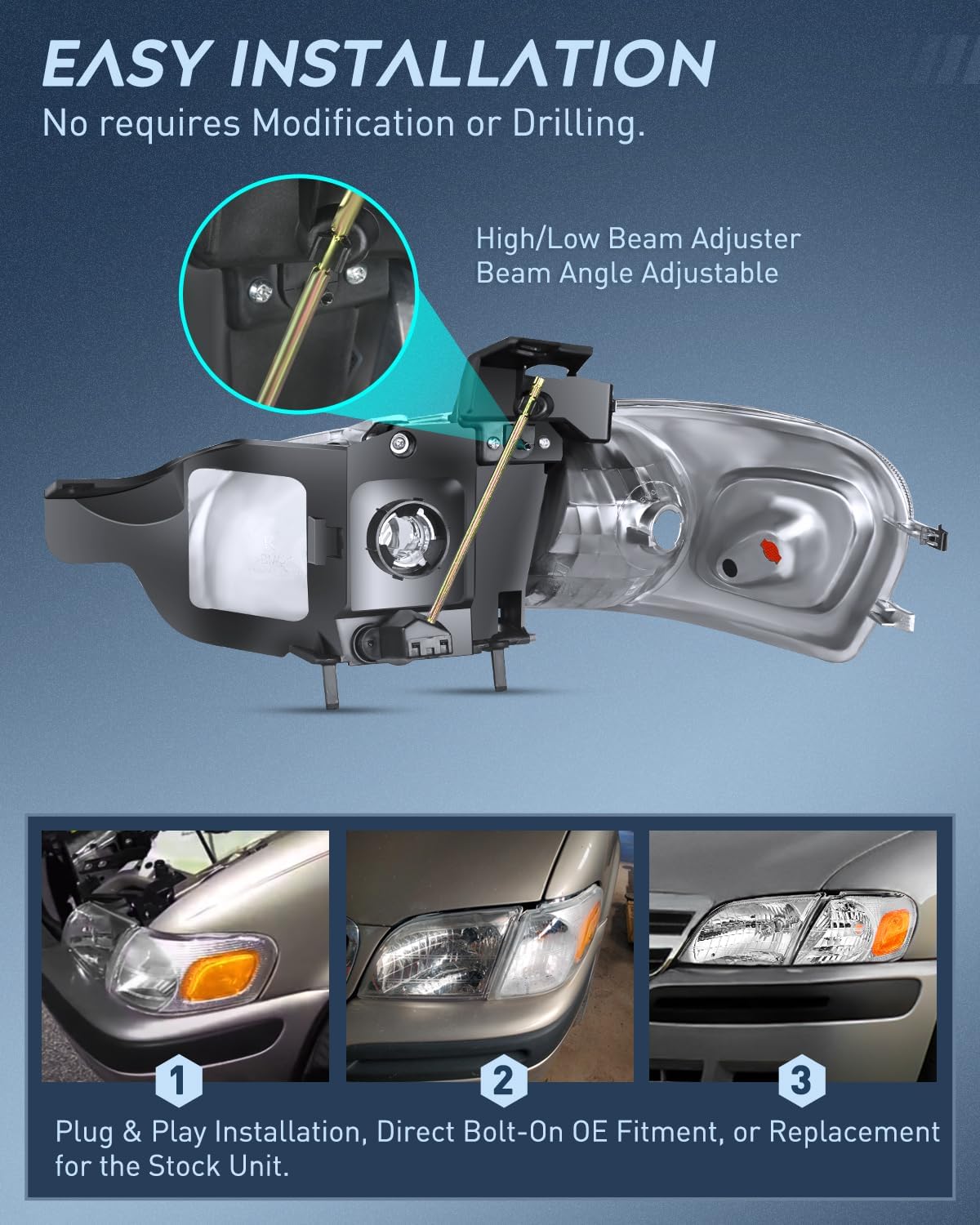 EASY INSTALLATION
No requires Modification or Drilling.

High/Low Beam Adjuster
Beam Angle Adjustable

1

2

3

Plug & Play Installation, Direct Bolt-On OE Fitment, or Replacement for the Stock Unit.