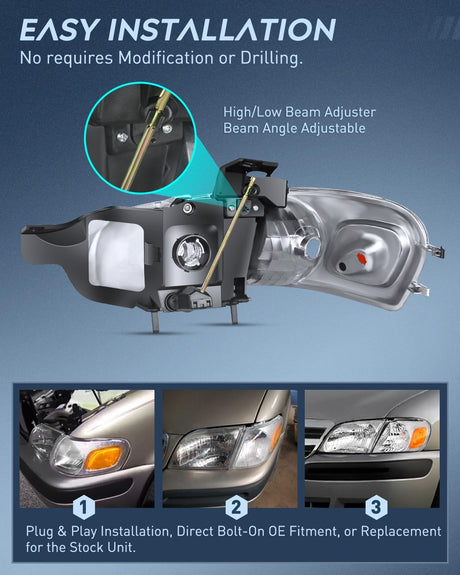 EASY INSTALLATION
No requires Modification or Drilling.

High/Low Beam Adjuster
Beam Angle Adjustable

1

2

3

Plug & Play Installation, Direct Bolt-On OE Fitment, or Replacement for the Stock Unit.