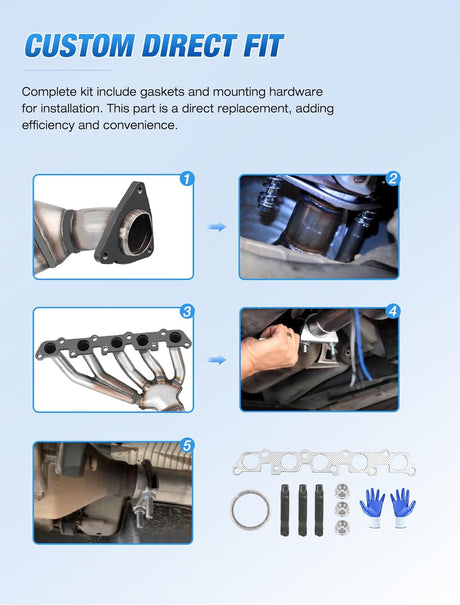 CUSTOM DIRECT FIT

Complete kit include gaskets and mounting hardware for installation. This part is a direct replacement, adding efficiency and convenience.

1

2

3

4

5