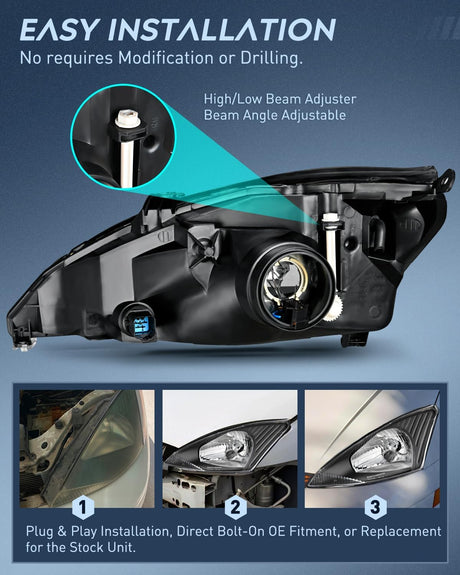 EASY INSTALLATION
No requires Modification or Drilling.

High/Low Beam Adjuster
Beam Angle Adjustable

1

2

3

Plug & Play Installation, Direct Bolt-On OE Fitment, or Replacement for the Stock Unit.