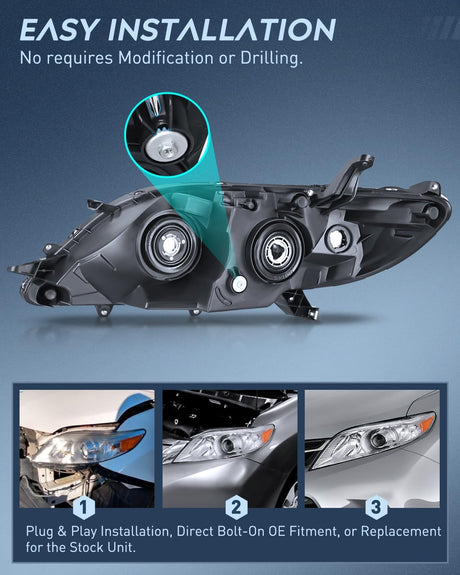 EASY INSTALLATION
No requires Modification or Drilling.

1
2
3

Plug & Play Installation, Direct Bolt-On OE Fitment, or Replacement for the Stock Unit.