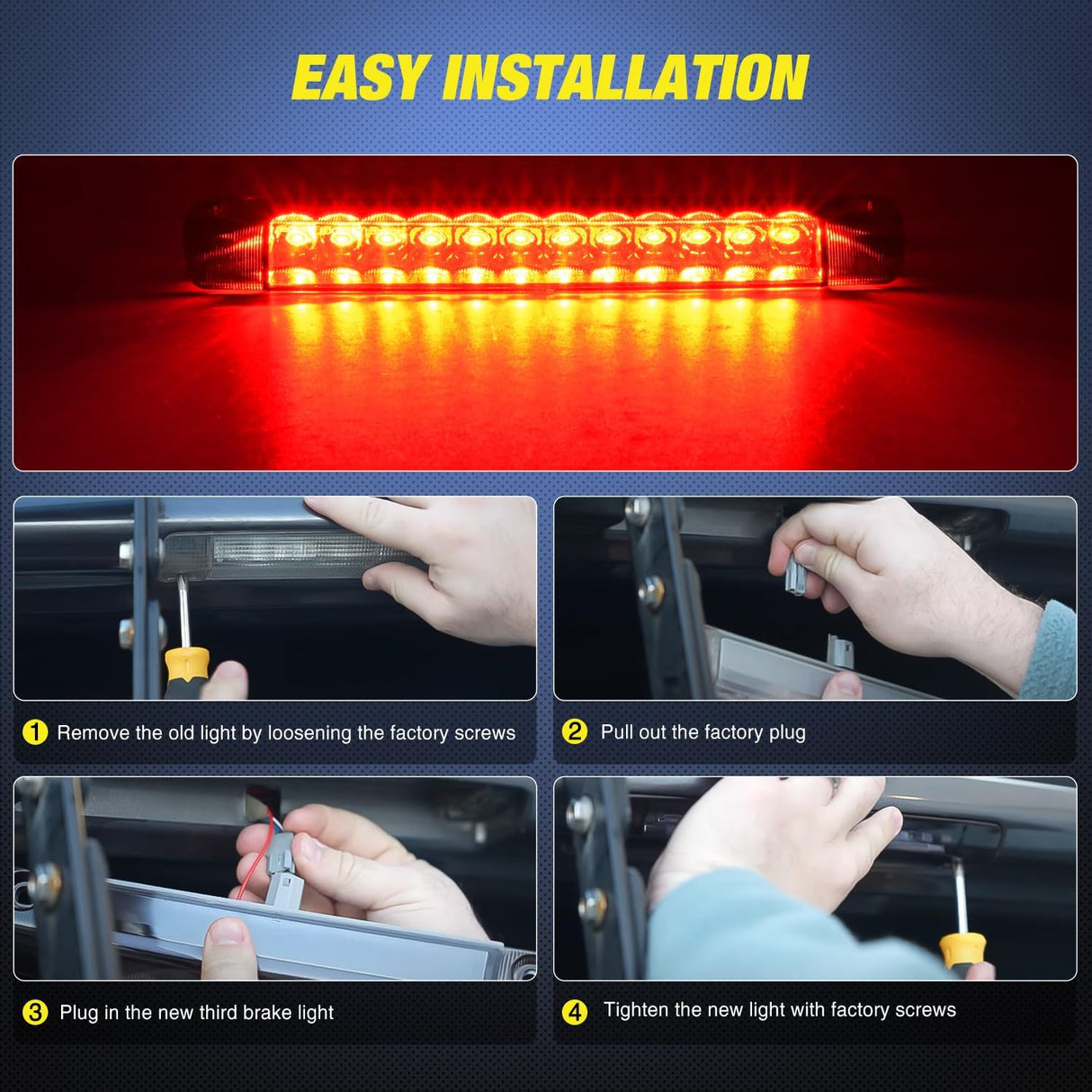 EASY INSTALLATION

1 Remove the old light by loosening the factory screws

2 Pull out the factory plug

3 Plug in the new third brake light

4 Tighten the new light with factory screws