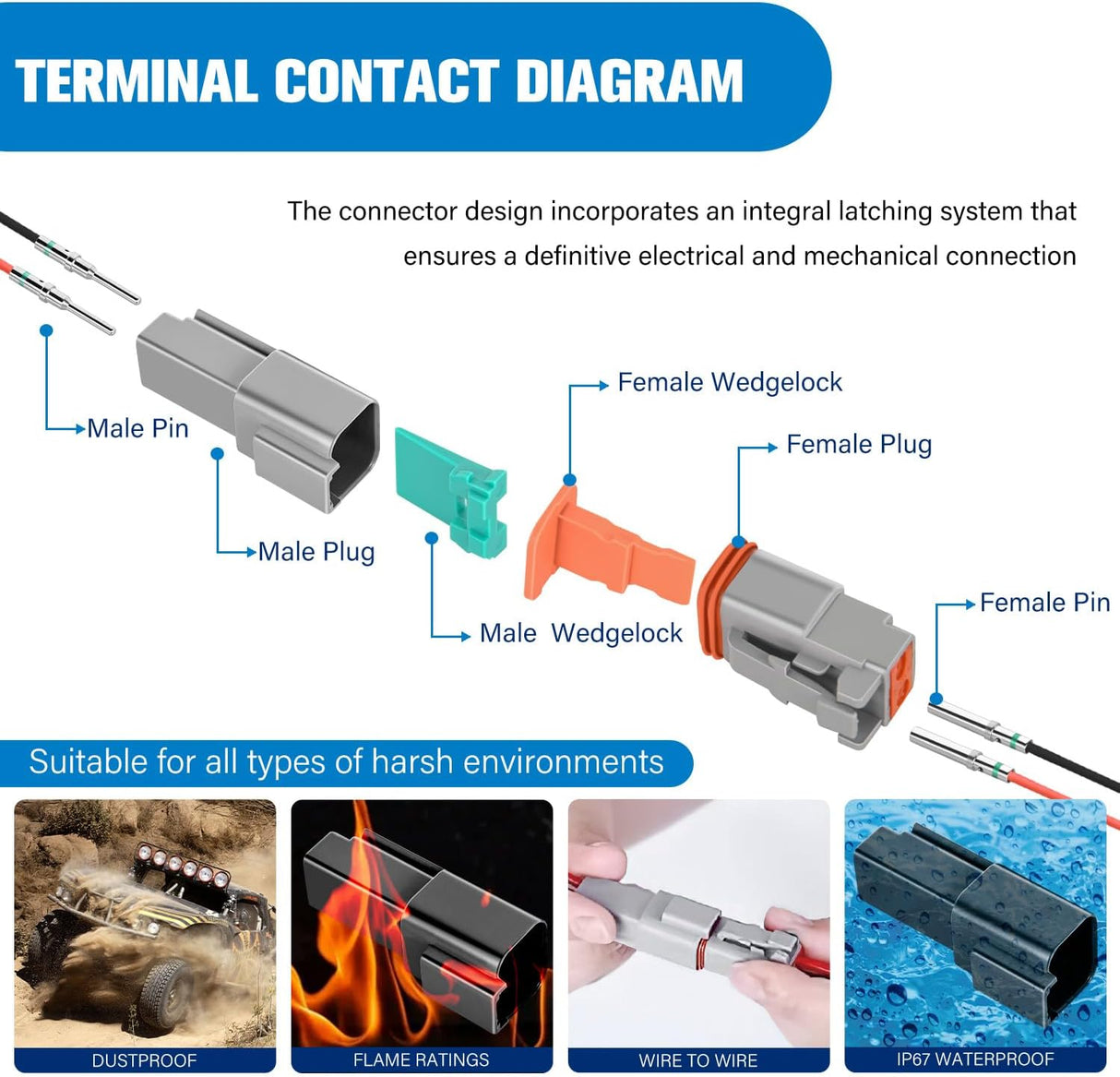 TERMINAL CONTACT DIAGRAM

The connector design incorporates an integral latching system that ensures a definitive electrical and mechanical connection

Male Pin

Male Plug

Male Wedgelock

Female Wedgelock

Female Plug

Female Pin

Suitable for all types of harsh environments

DUSTPROOF

FLAME RATINGS

WIRE TO WIRE

IP67 WATERPROOF