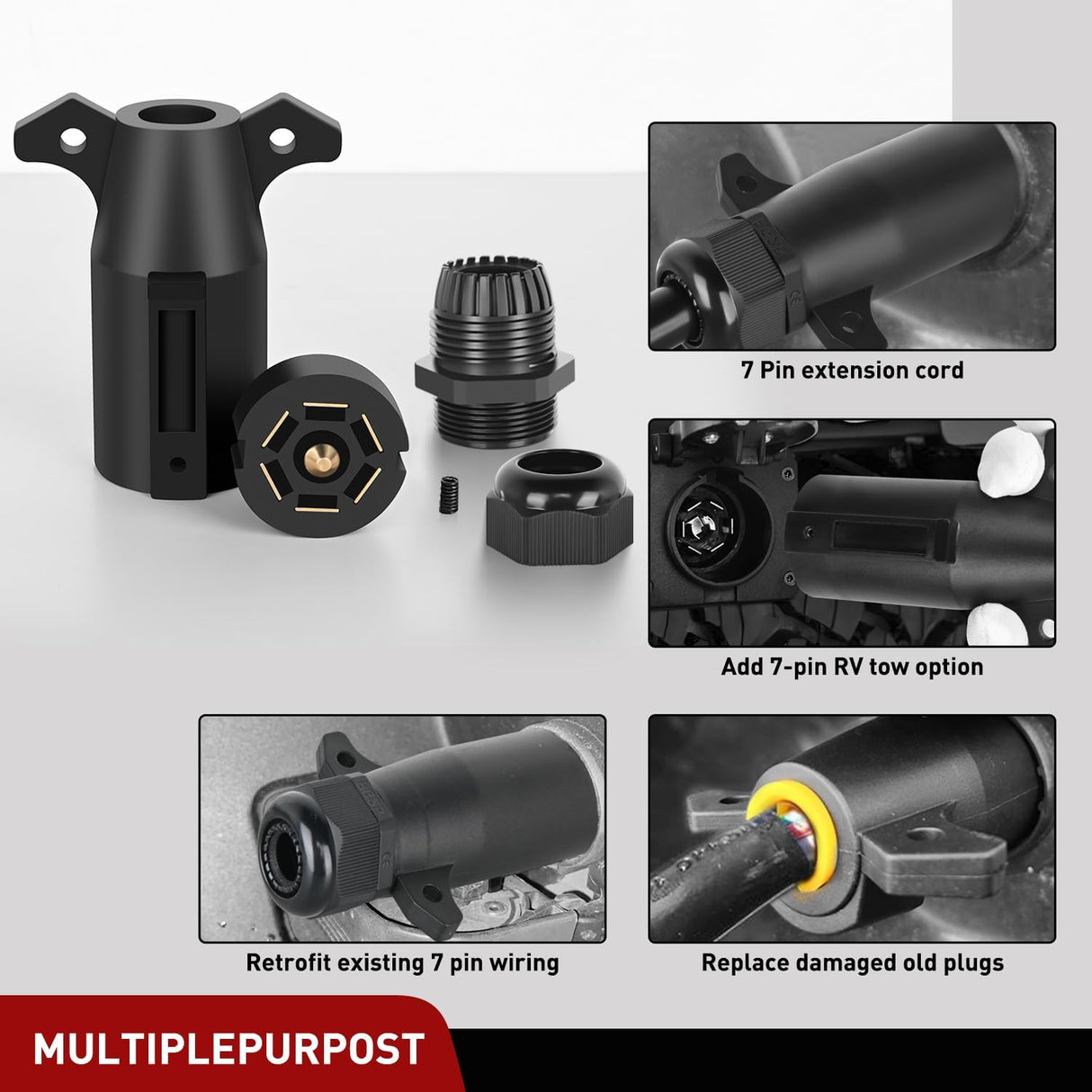 7 Pin extension cord

Add 7-pin RV tow option

Retrofit existing 7 pin wiring

Replace damaged old plugs

MULTIPLEPURPOST