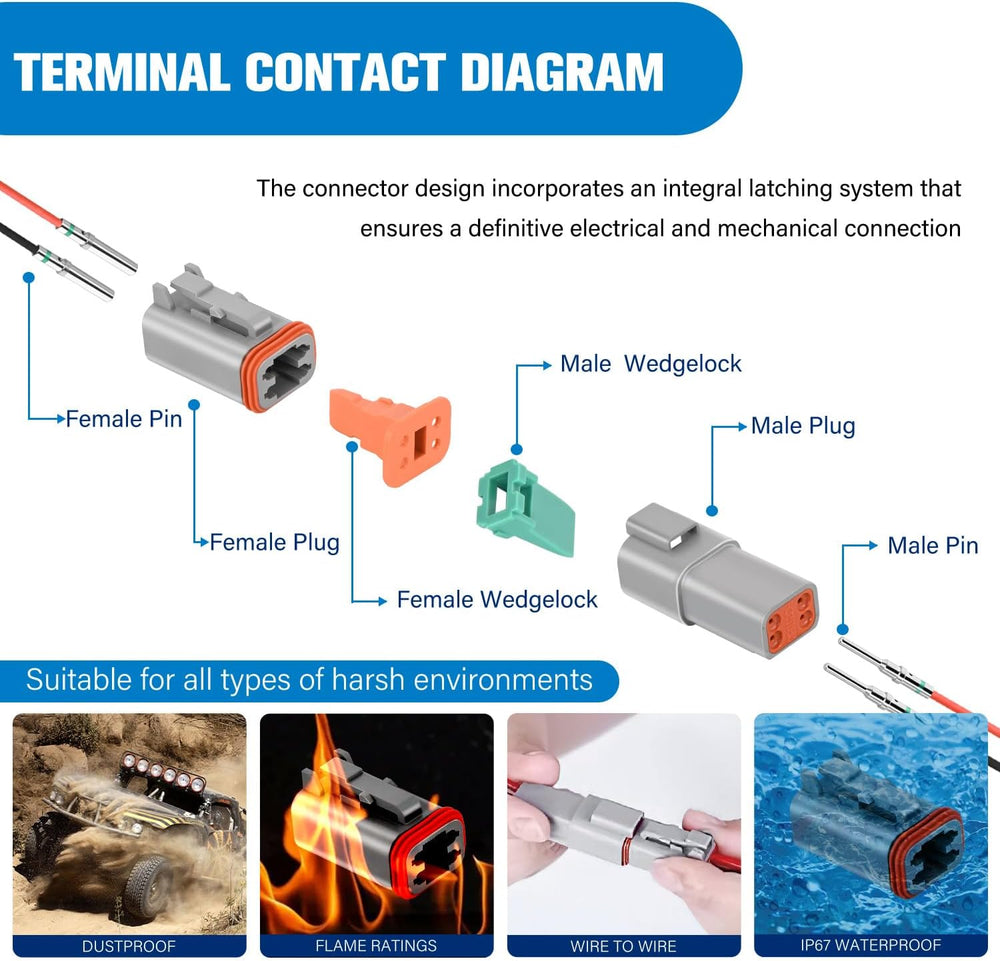 TERMINAL CONTACT DIAGRAM

The connector design incorporates an integral latching system that ensures a definitive electrical and mechanical connection

Female Pin

Female Plug

Female Wedgelock

Male Wedgelock

Male Plug

Male Pin

Suitable for all types of harsh environments

DUSTPROOF

FLAME RATINGS

WIRE TO WIRE

IP67 WATERPROOF