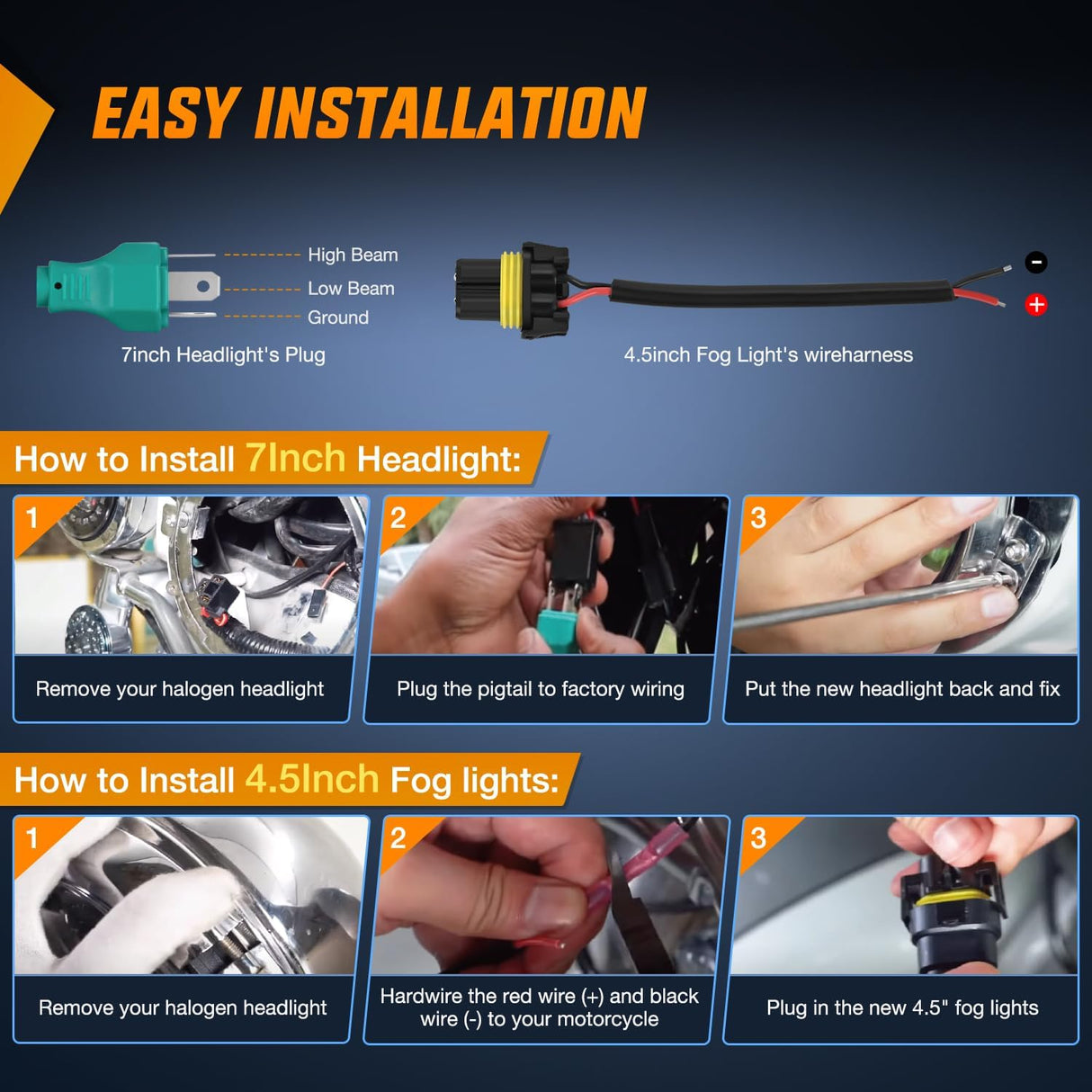 EASY INSTALLATION

High Beam
Low Beam
Ground
7inch Headlight's Plug

-
+
4.5inch Fog Light's wireharness

How to Install 7Inch Headlight:

1
Remove your halogen headlight

2
Plug the pigtail to factory wiring

3
Put the new headlight back and fix

How to Install 4.5Inch Fog lights:

1
Remove your halogen headlight

2
Hardwire the red wire (+) and black wire (-) to your motorcycle

3
Plug in the new 4.5" fog lights