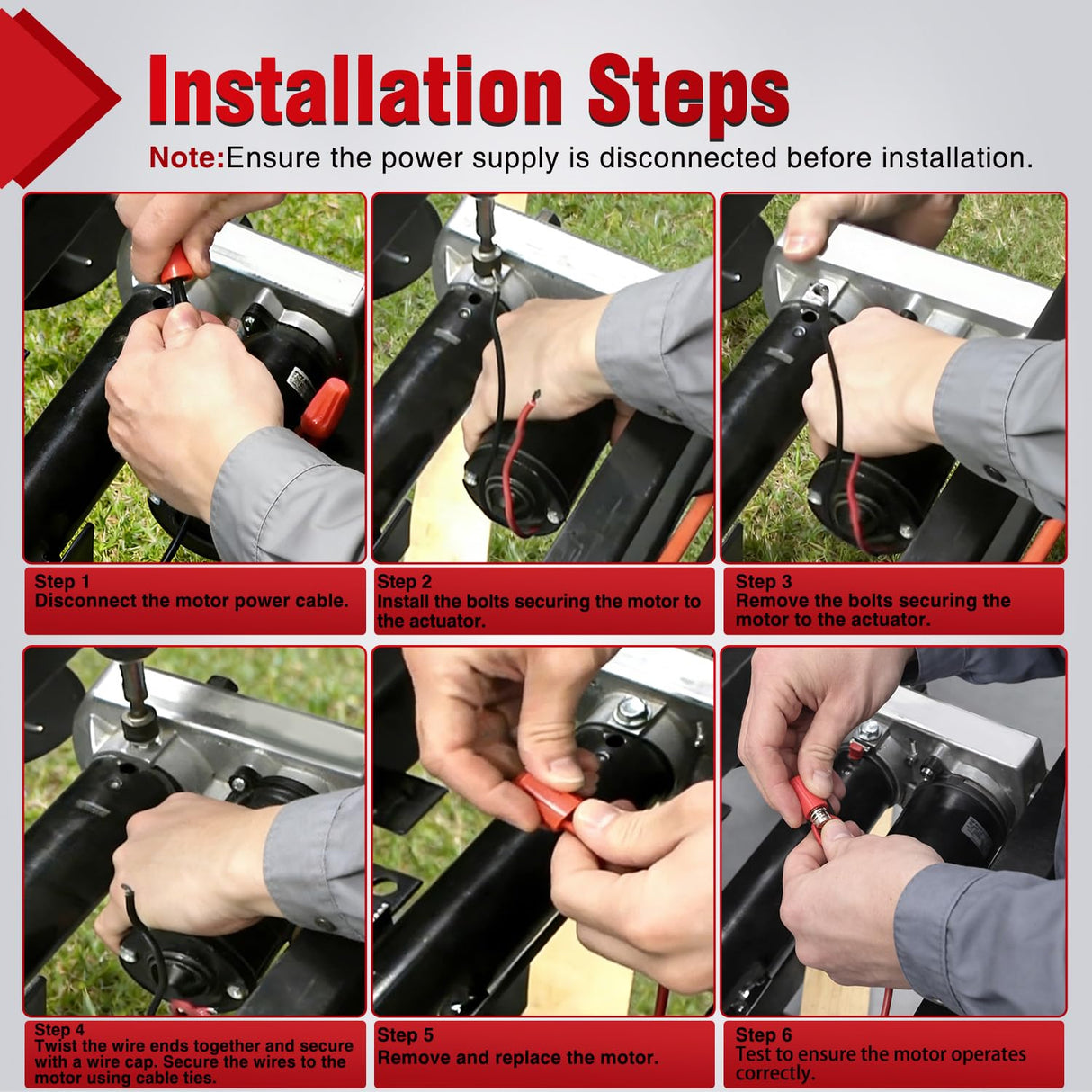 Installation Steps

Note:Ensure the power supply is disconnected before installation.

Step 1
Disconnect the motor power cable.

Step 2
Install the bolts securing the motor to the actuator.

Step 3
Remove the bolts securing the motor to the actuator.

Step 4
Twist the wire ends together and secure with a wire cap. Secure the wires to the motor using cable ties.

Step 5
Remove and replace the motor.

Step 6
Test to ensure the motor operates correctly.