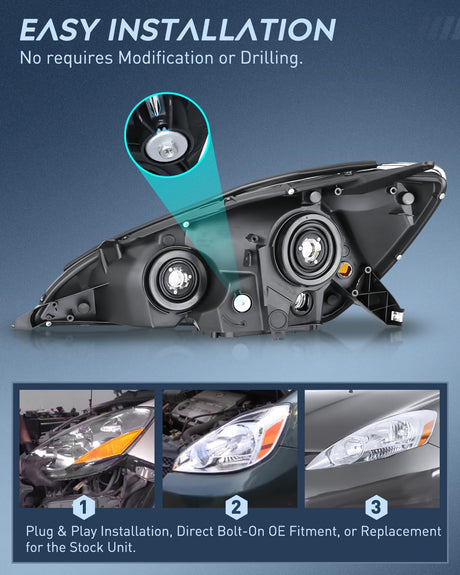 EASY INSTALLATION
No requires Modification or Drilling.

1

2

3

Plug & Play Installation, Direct Bolt-On OE Fitment, or Replacement for the Stock Unit.