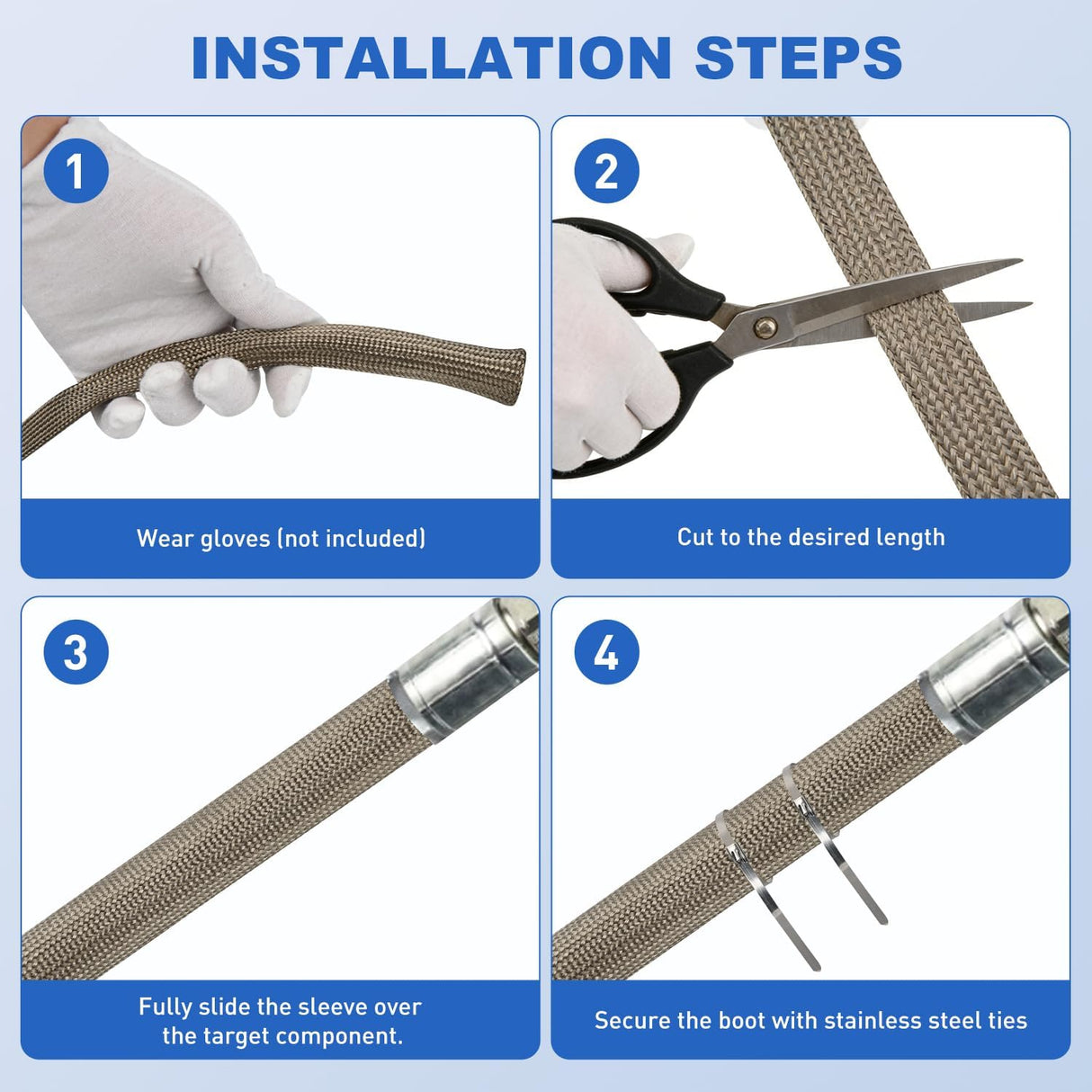 INSTALLATION STEPS

1

Wear gloves (not included)

2

Cut to the desired length

3

Fully slide the sleeve over the target component.

4

Secure the boot with stainless steel ties