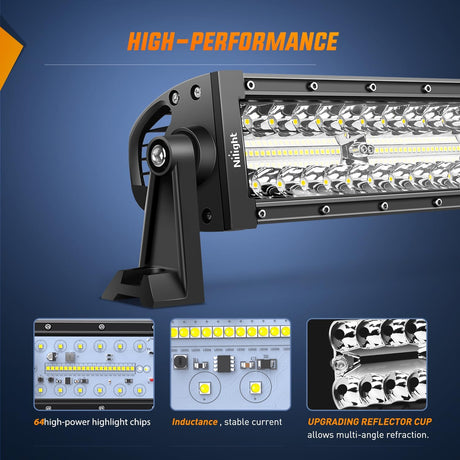 HIGH-PERFORMANCE

Nilight

64high-power highlight chips

Inductance , stable current

UPGRADING REFLECTOR CUP allows multi-angle refraction.