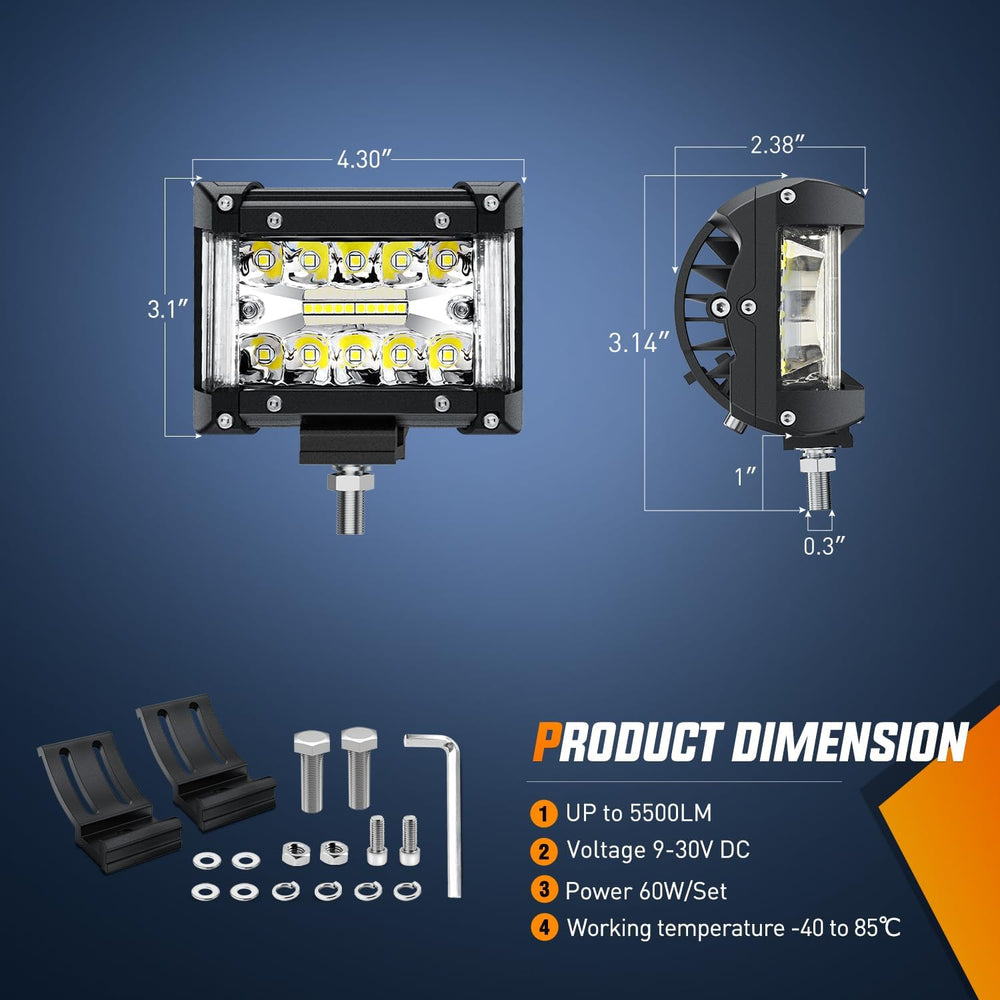 4.30″

3.1″

2.38″

3.14″

1″

0.3″

PRODUCT DIMENSION

1 UP to 5500LM

2 Voltage 9-30V DC

3 Power 60W/Set

4 Working temperature -40 to 85℃