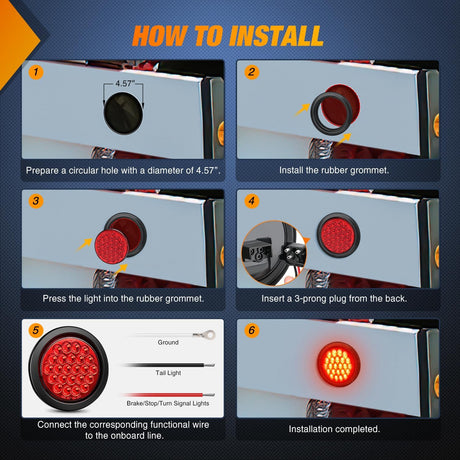 HOW TO INSTALL

1
4.57"
Prepare a circular hole with a diameter of 4.57".

2
Install the rubber grommet.

3
Press the light into the rubber grommet.

4
Insert a 3-prong plug from the back.

5
Ground
Tail Light
Brake/Stop/Turn Signal Lights
Connect the corresponding functional wire to the onboard line.

6
Installation completed.