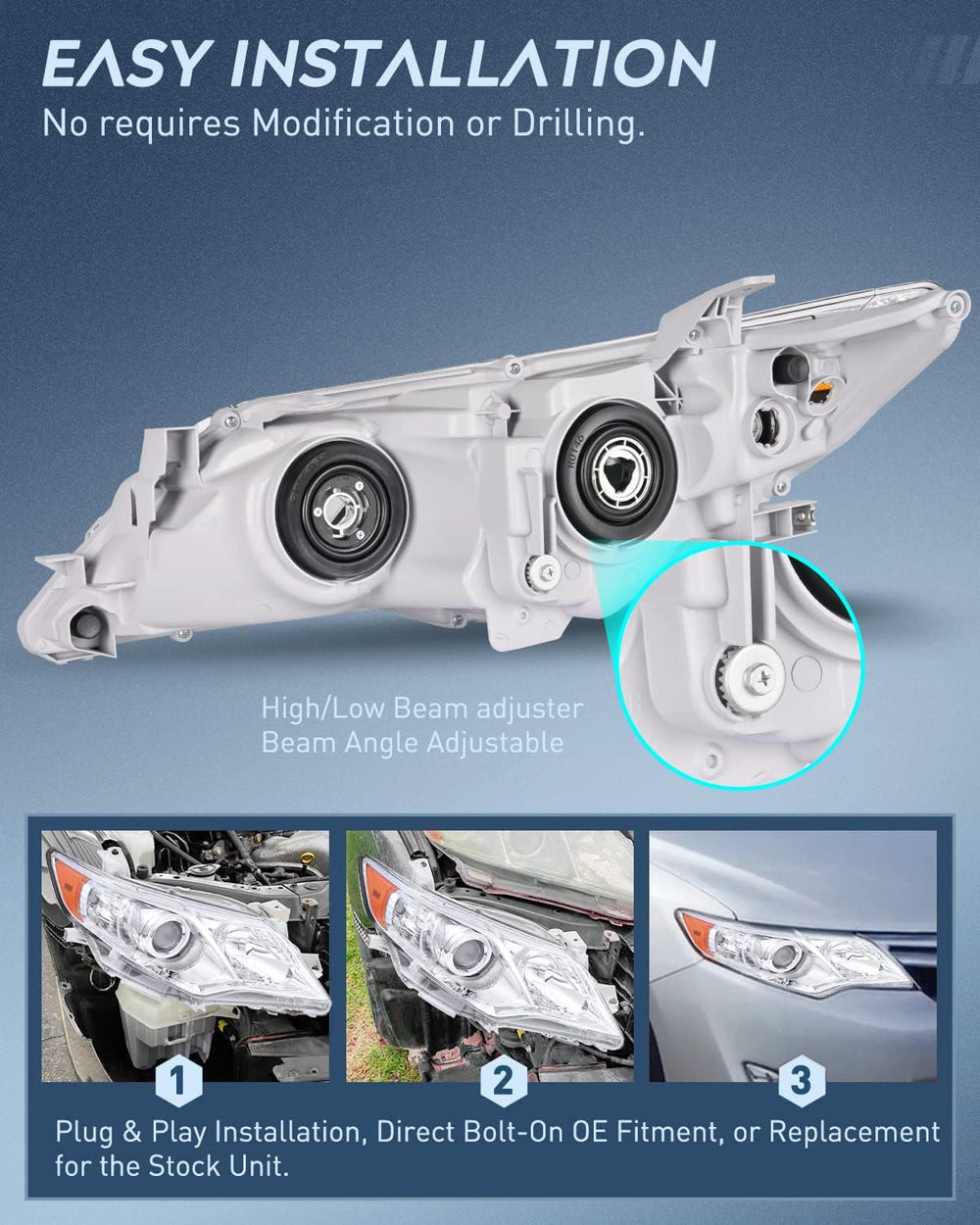 EASY INSTALLATION
No requires Modification or Drilling.

High/Low Beam adjuster
Beam Angle Adjustable

1

2

3

Plug & Play Installation, Direct Bolt-On OE Fitment, or Replacement for the Stock Unit.